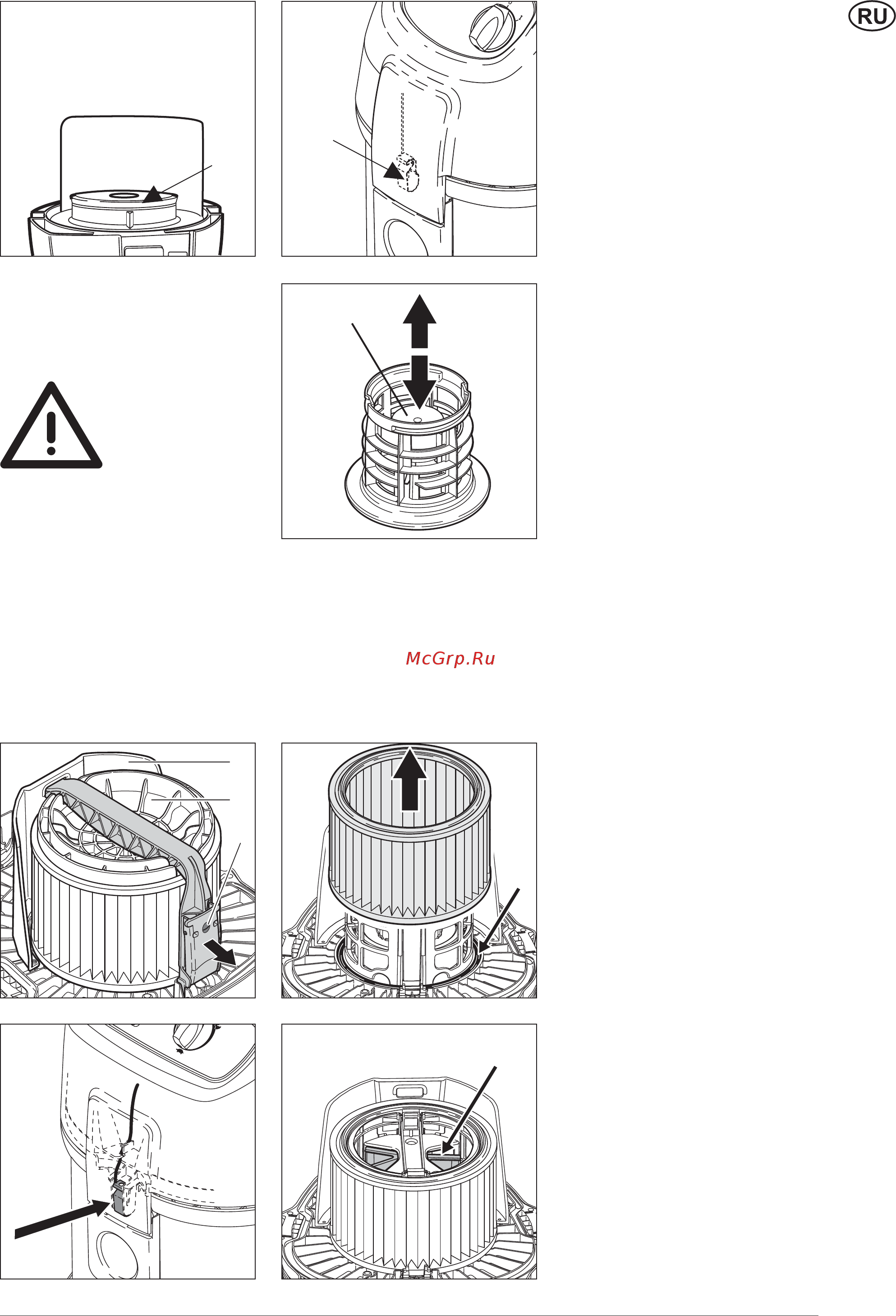 RU

McGrp.Ru