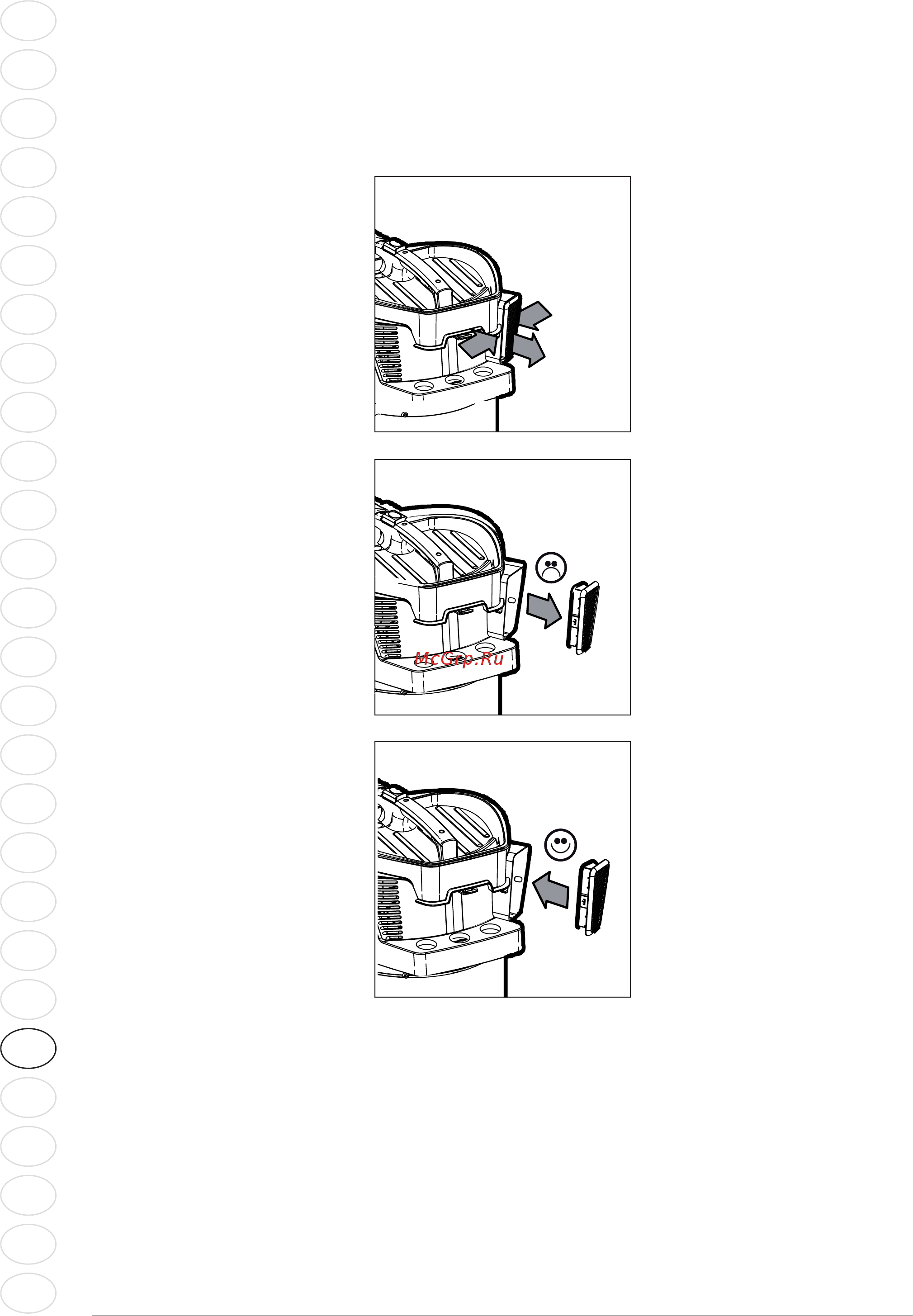 McGrp.Ru