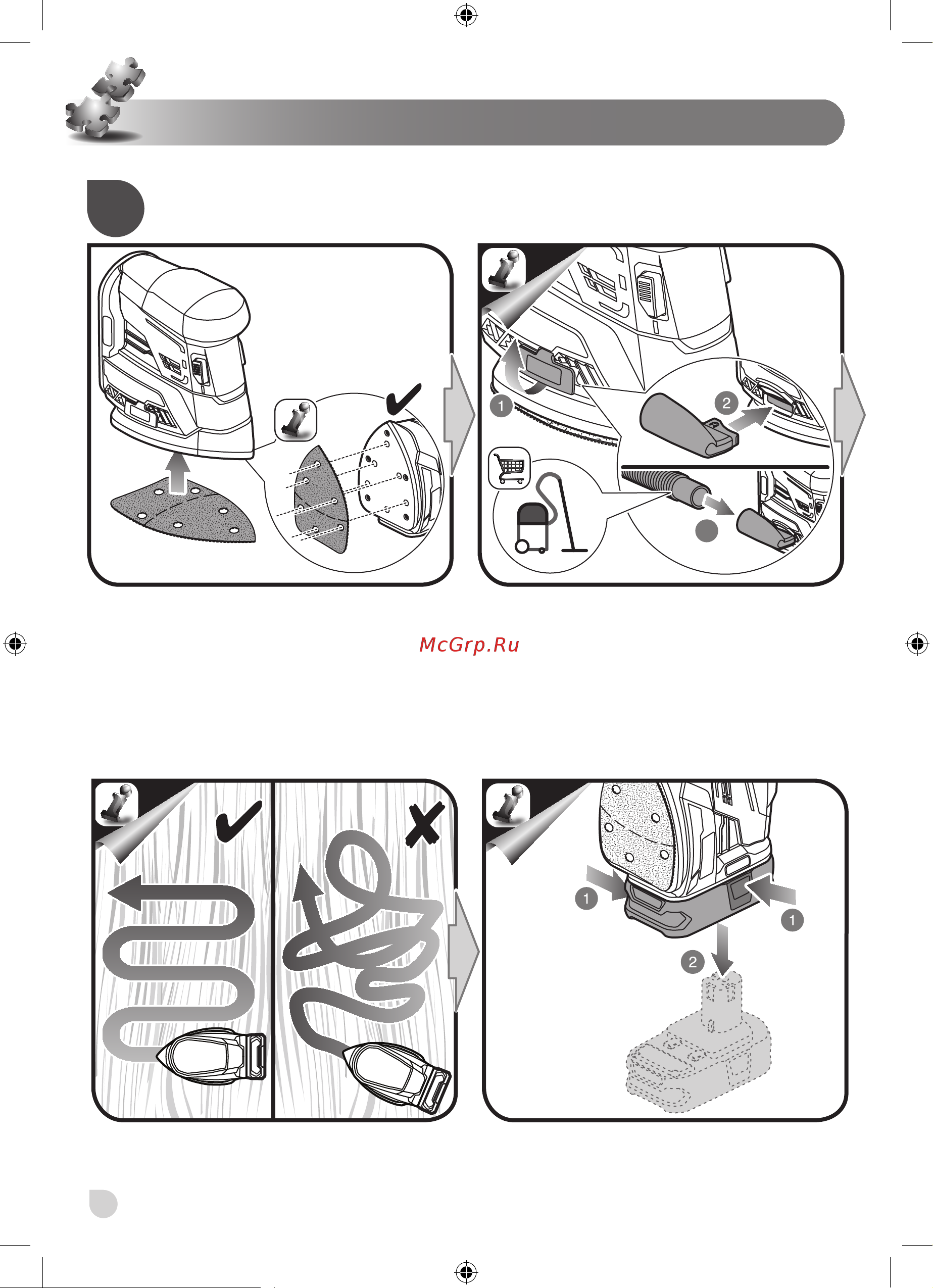 1

2

McGrp.Ru

1

1

2