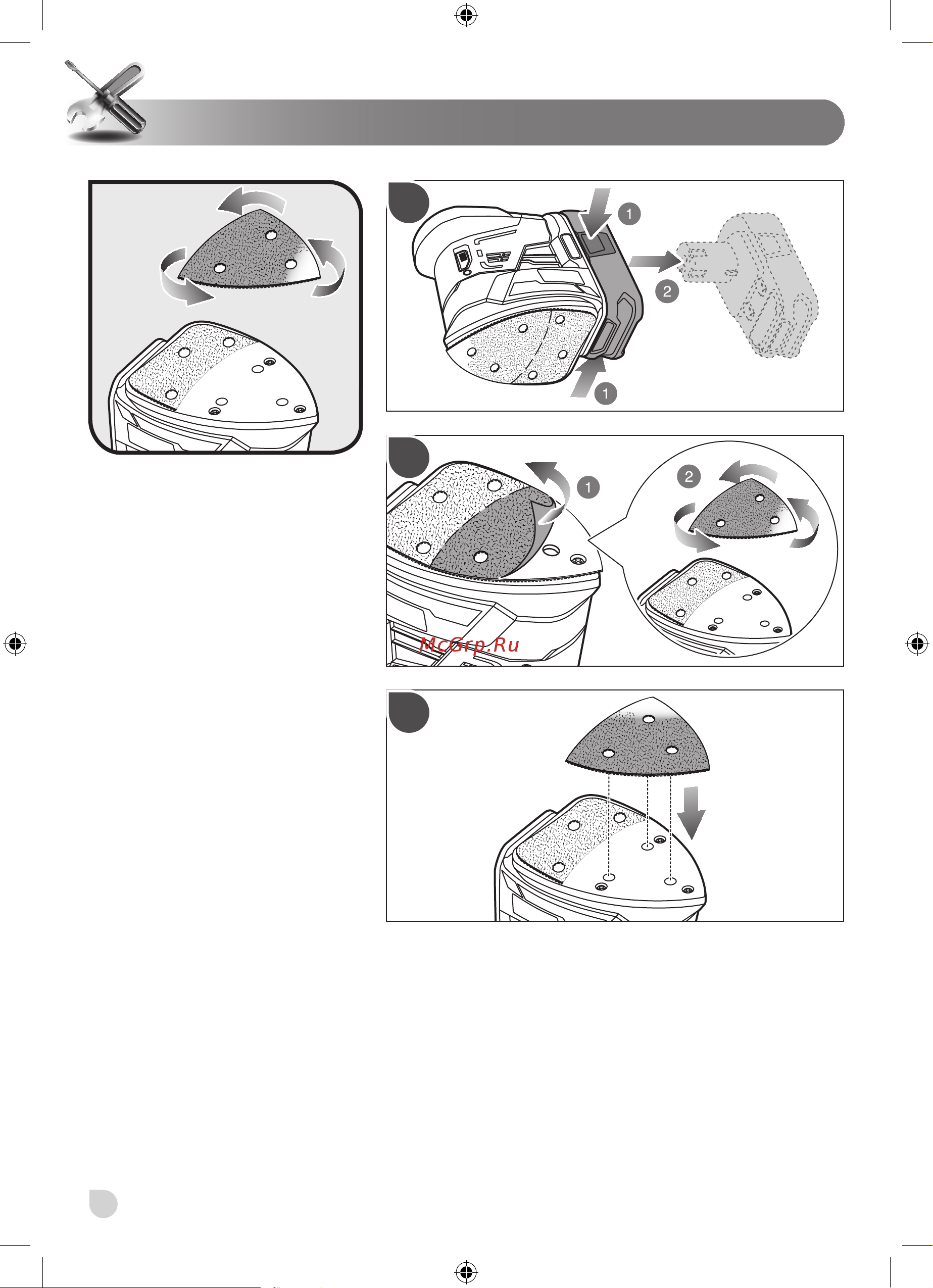 1

2

1

1

2

McGrp.Ru