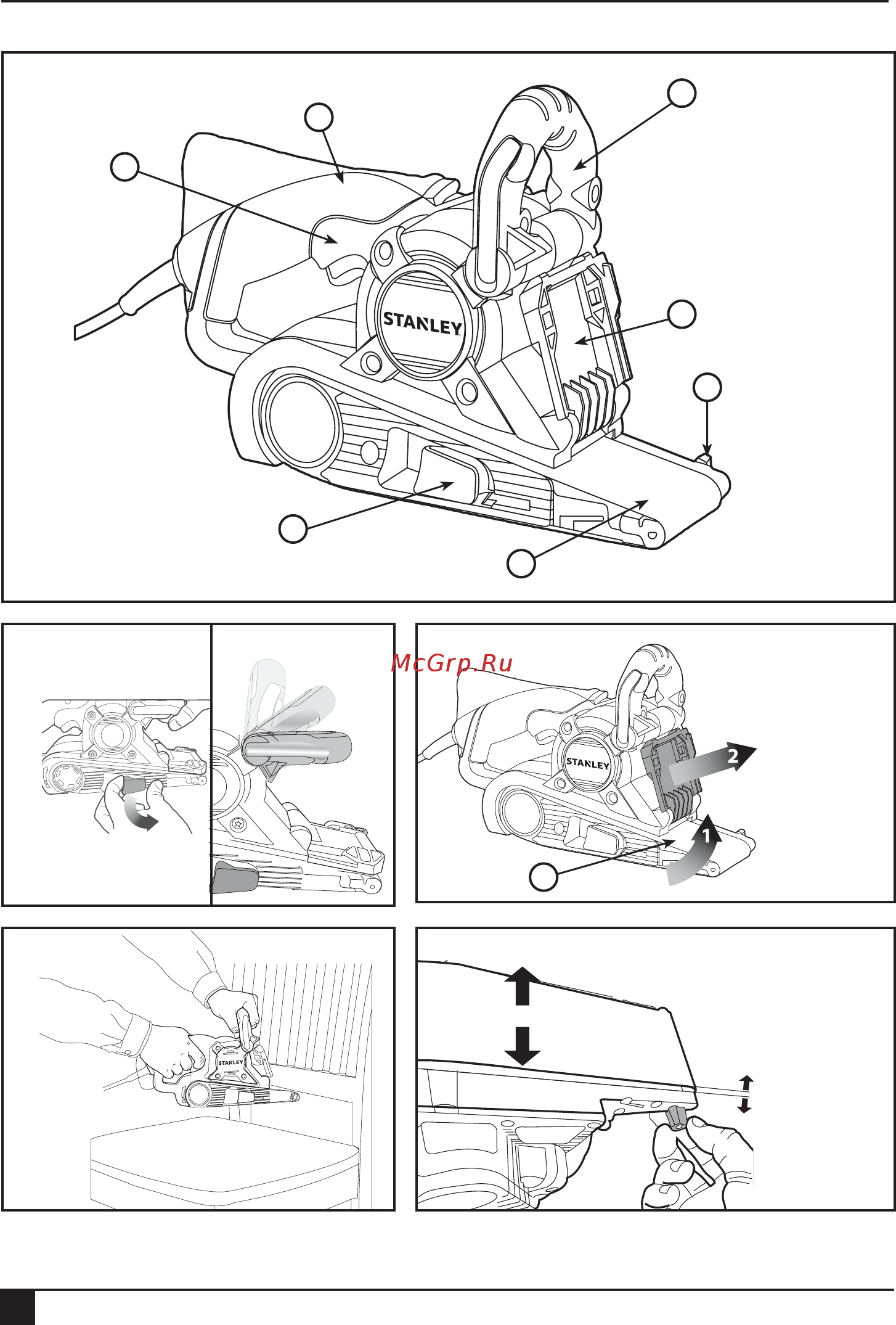 STANLEY

McGrp.Ru

STANLEY

2

1

STANLEY