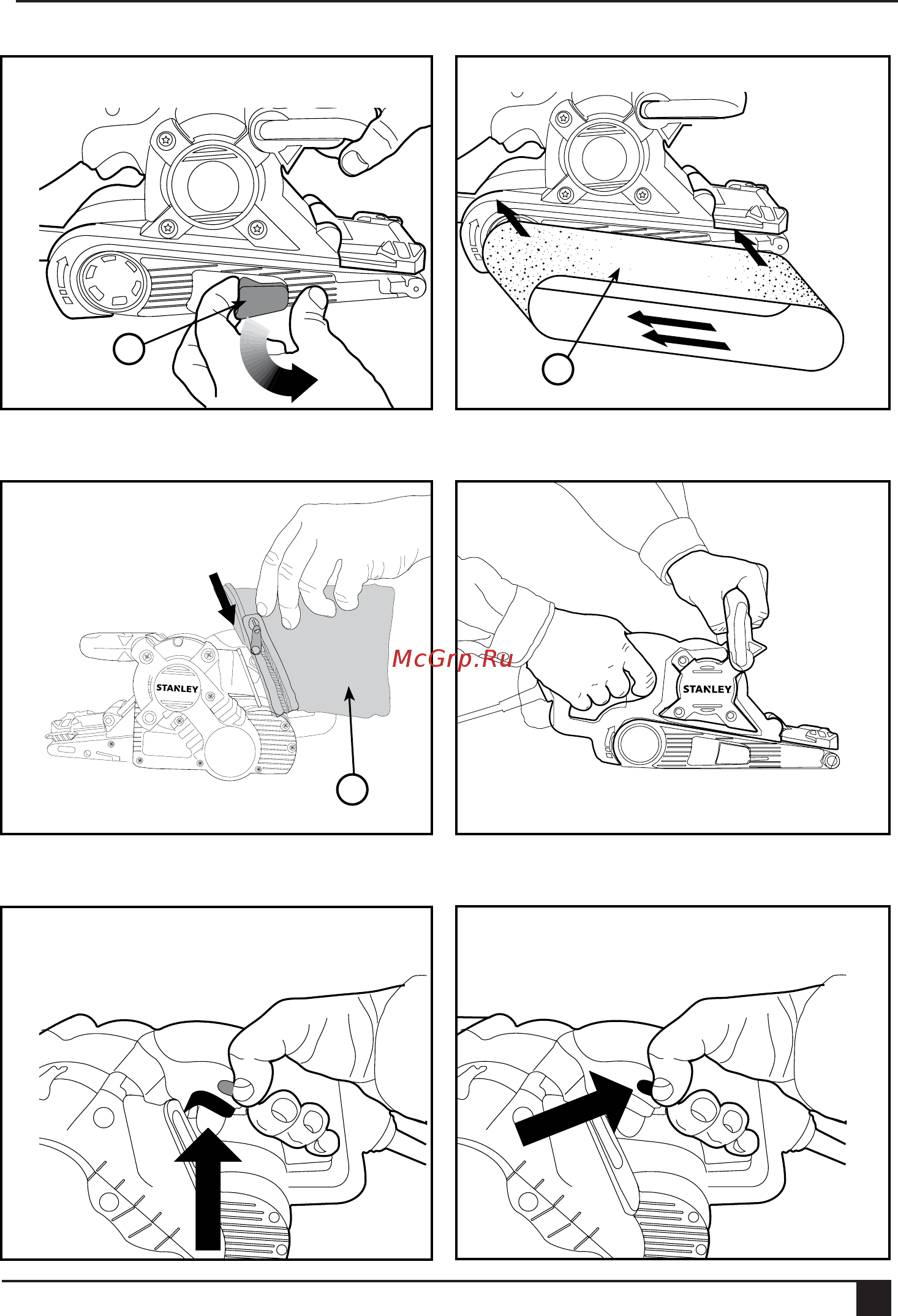 STANLEY

McGrp.Ru

STANLEY