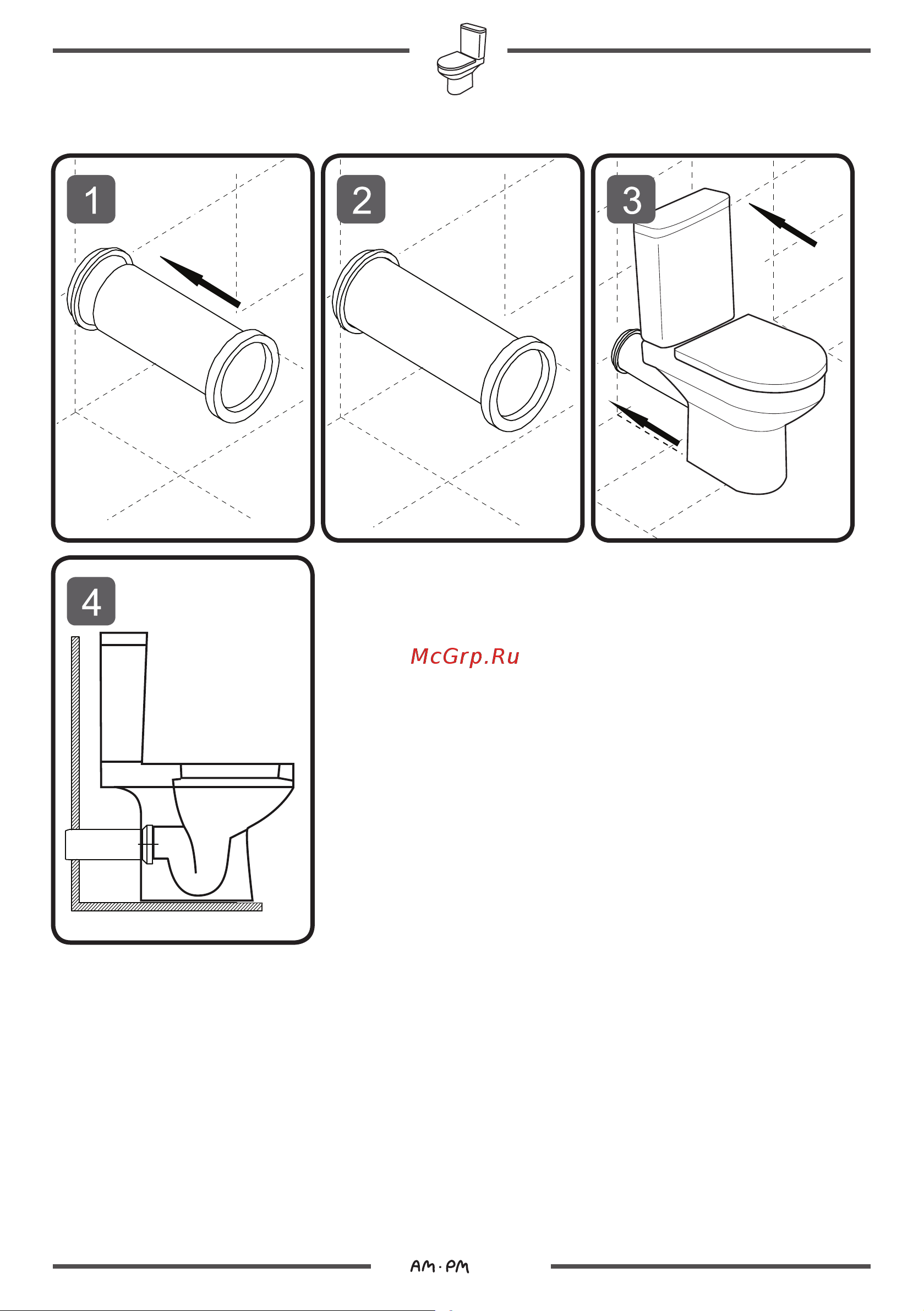 1

2

3

4

McGrp.Ru

AM·PM