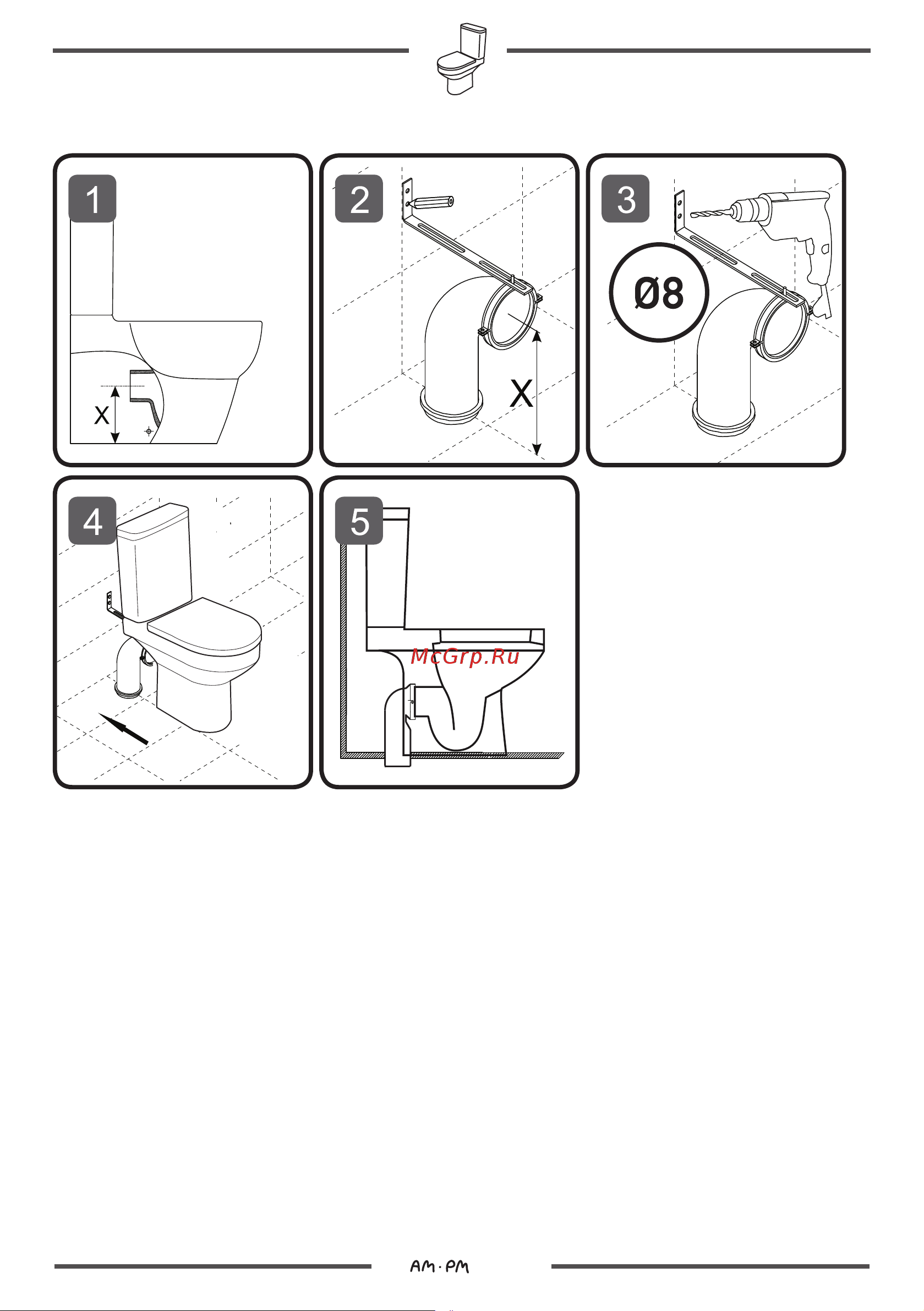 1

X

2

X

3

Ø8

4

5

McGrp.Ru

AM·PM