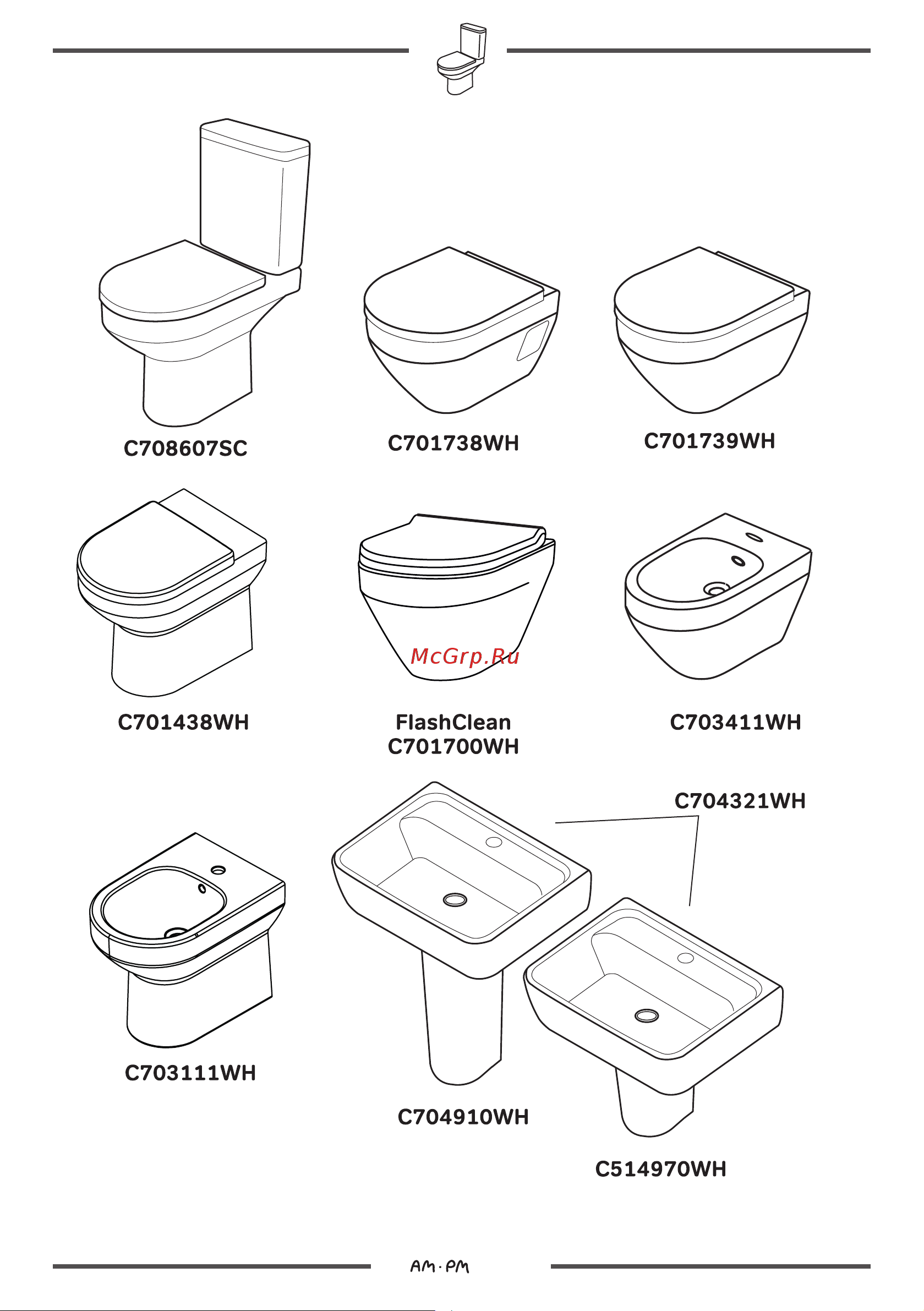 C708607SC

C701738WH

C701739WH

C701438WH

FlashClean
C701700WH

McGrp.Ru

C703411WH

C704321WH

C703111WH

C704910WH

C514970WH

AM·PM