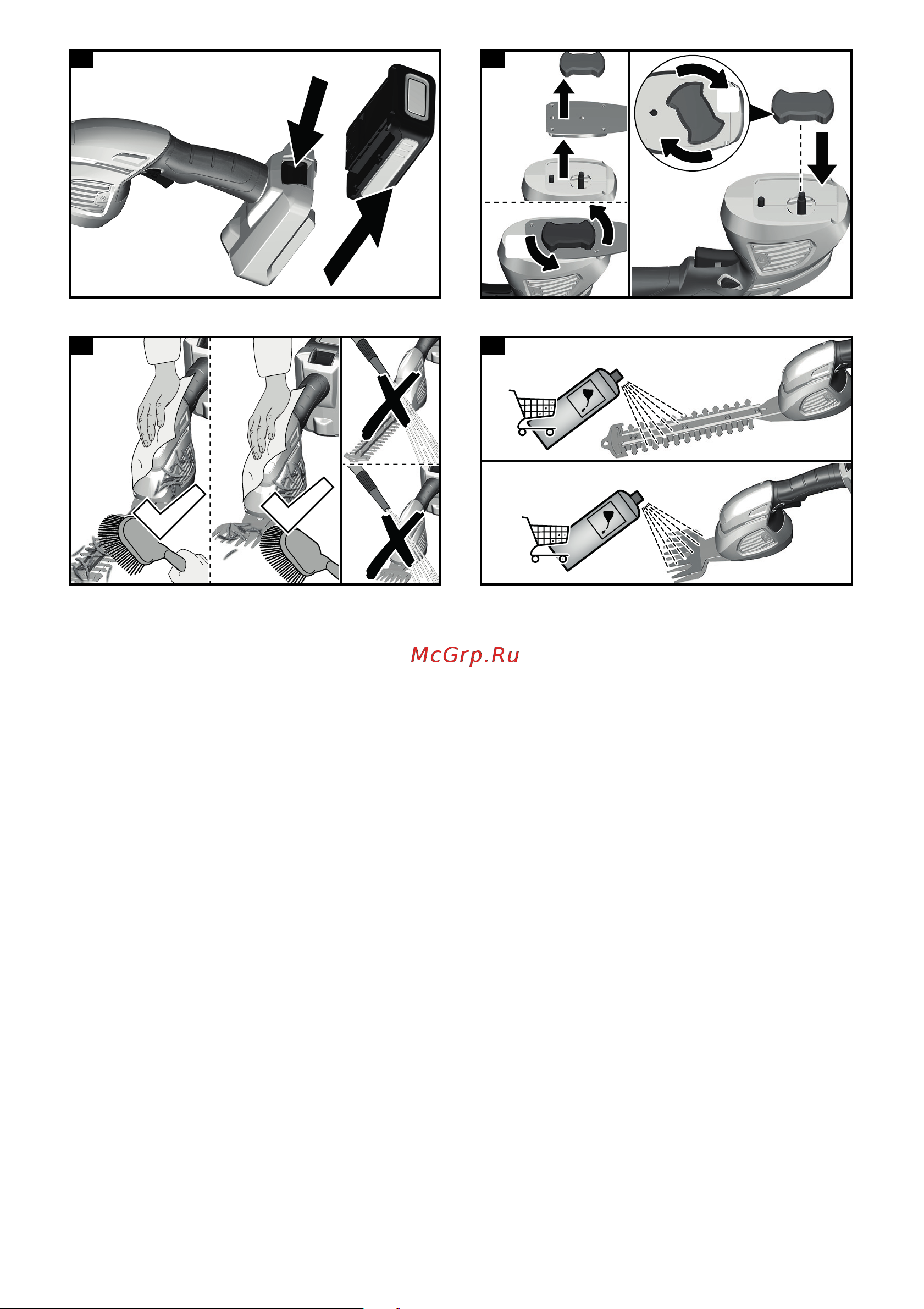 McGrp.Ru