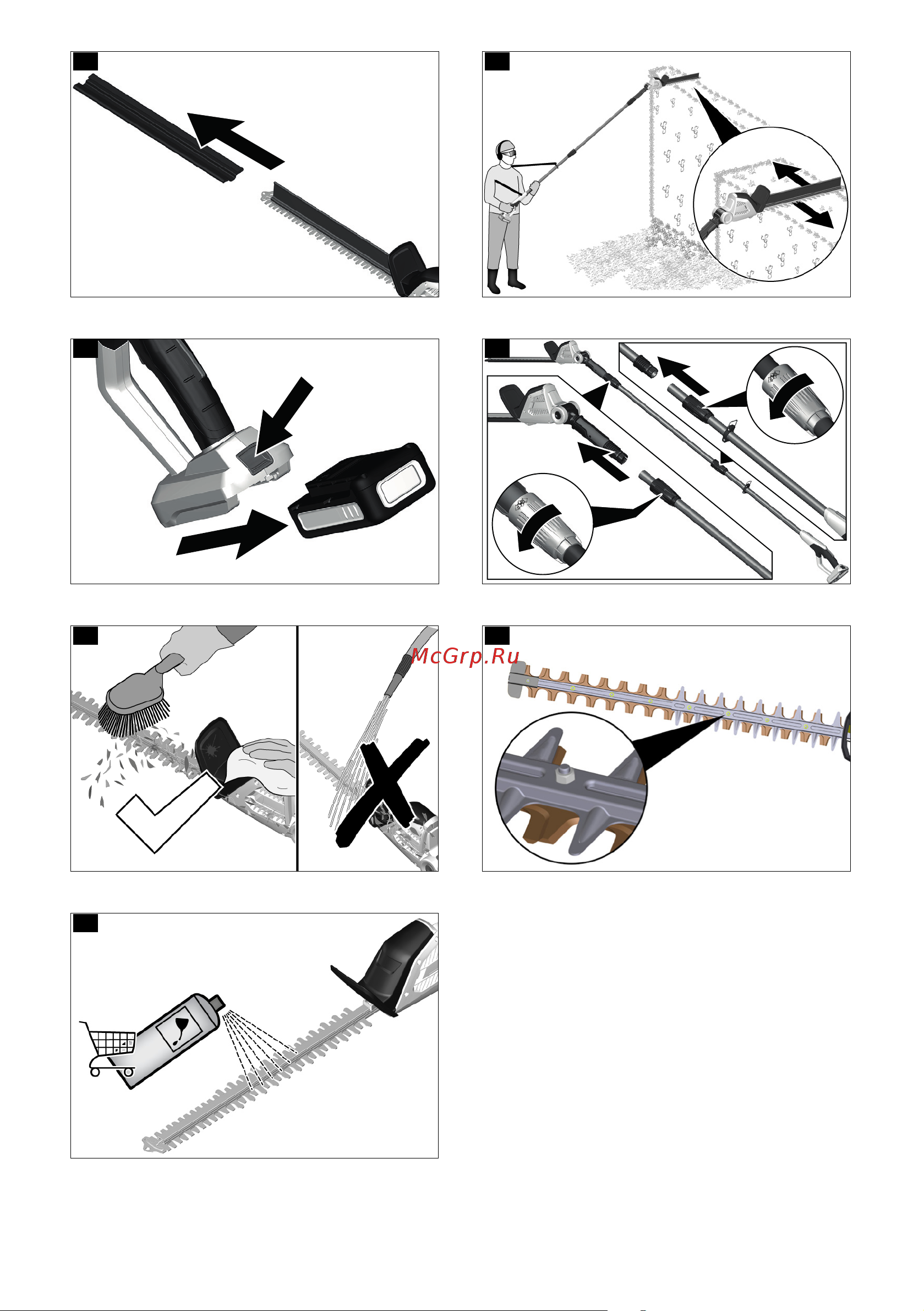 McGrp.Ru