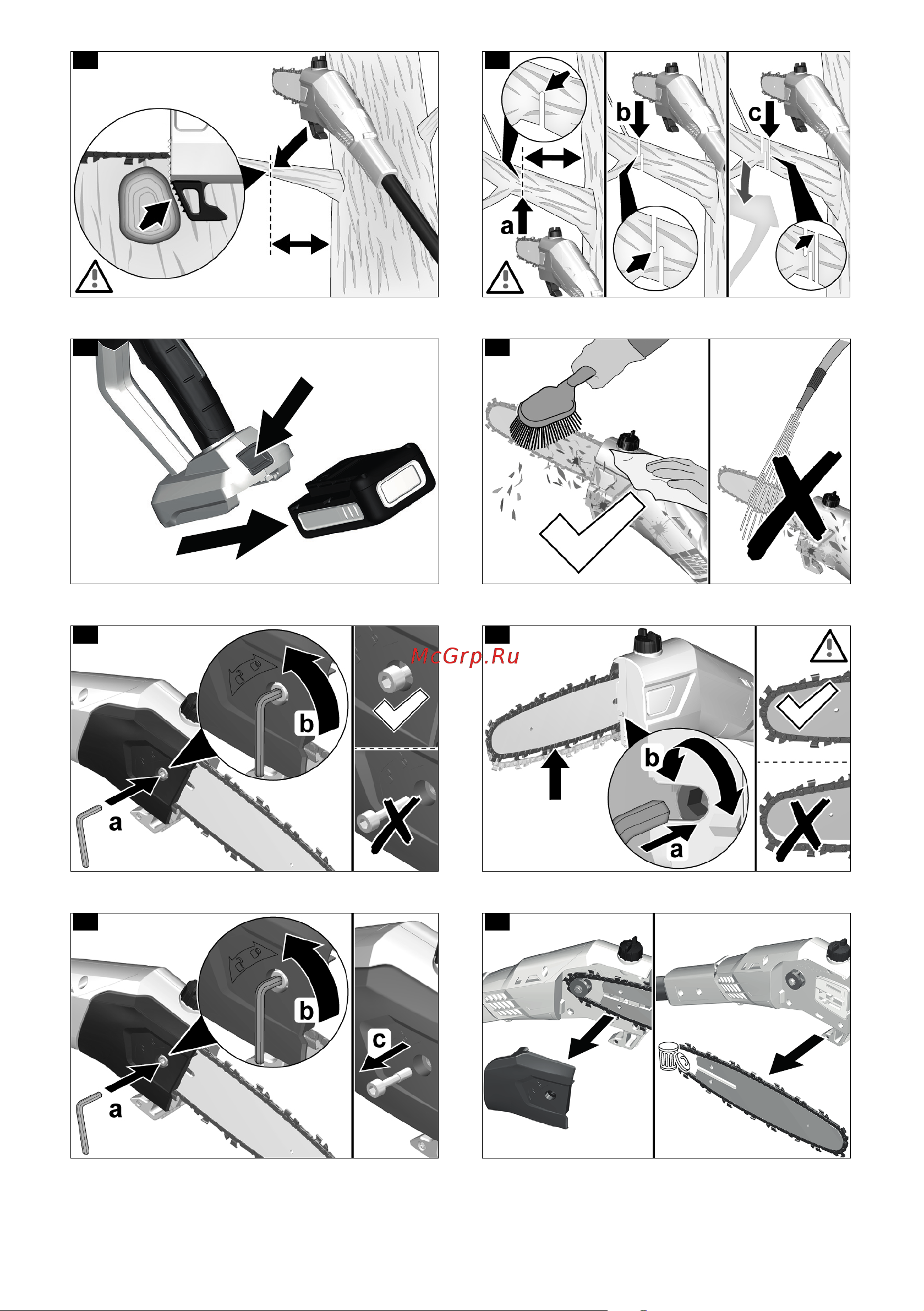 a b c

McGrp.Ru

b
a

b
a

b
a
c