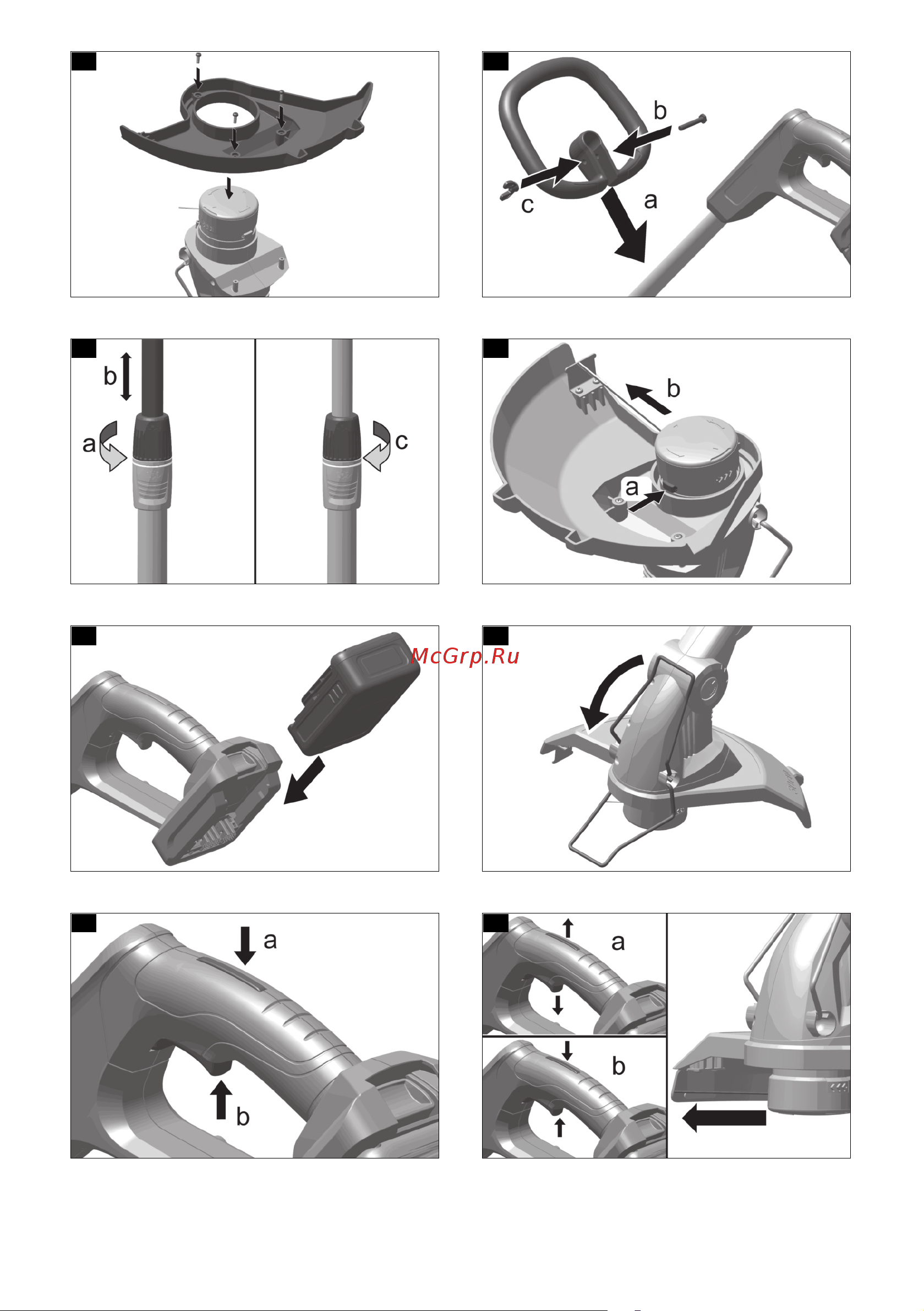 b
c
a

b
a
c

b
a

McGrp.Ru

a
b

a
b