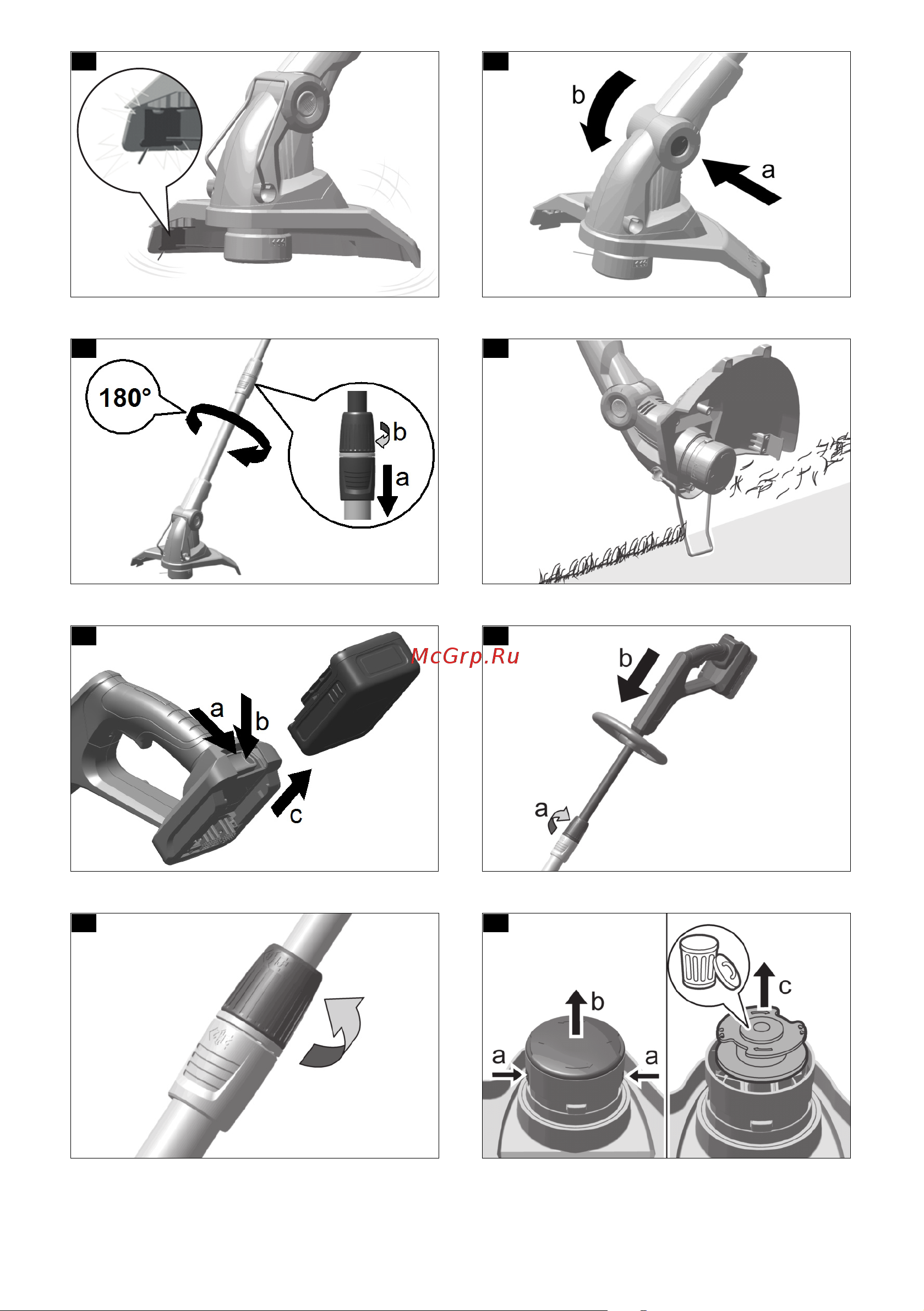 b

a

180°

b

a

McGrp.Ru

a

b

c

b

a

b

a

a

c