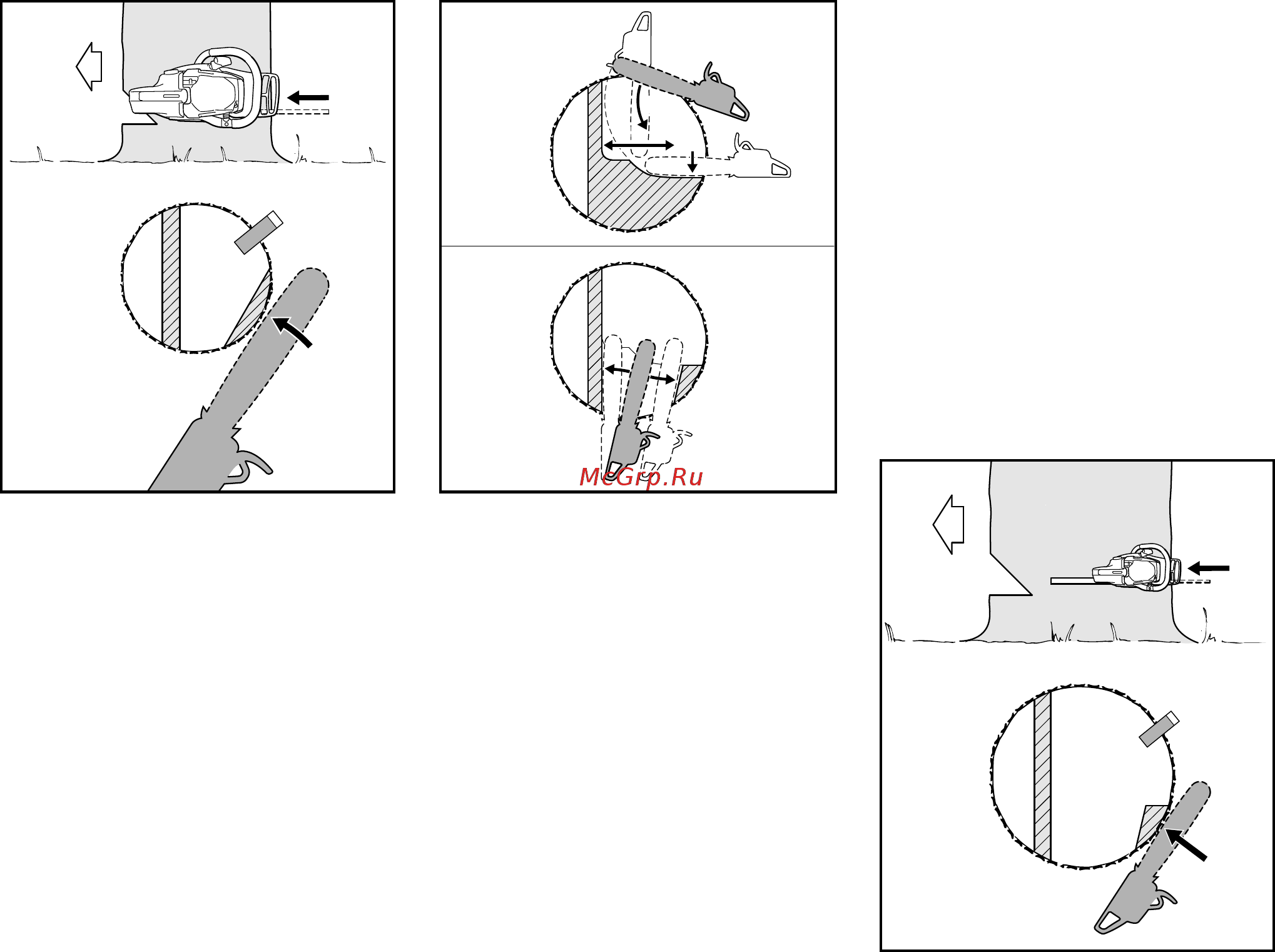 McGrp.Ru