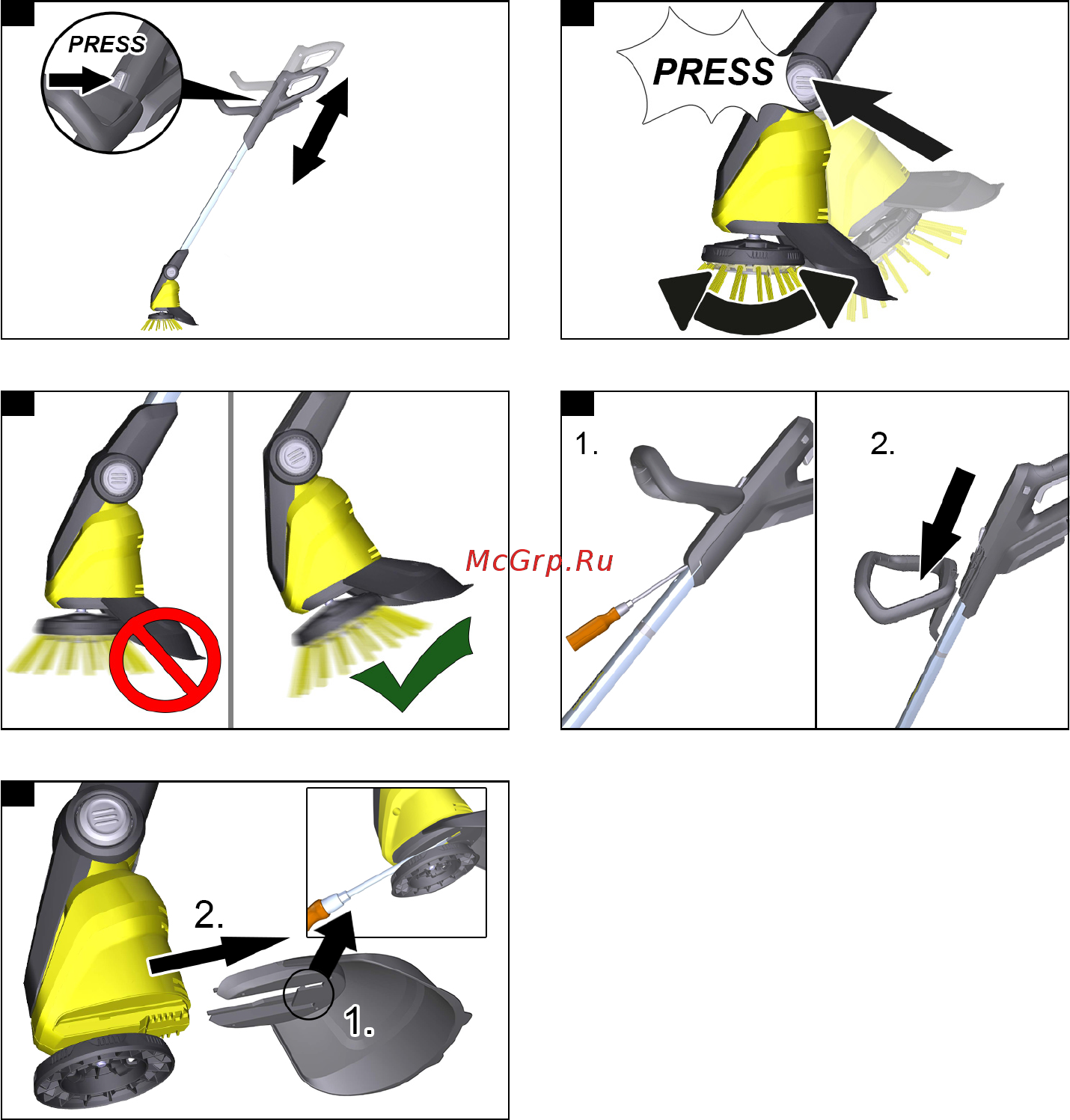 PRESS

PRESS

McGrp.Ru

1.

2.

2.

1.