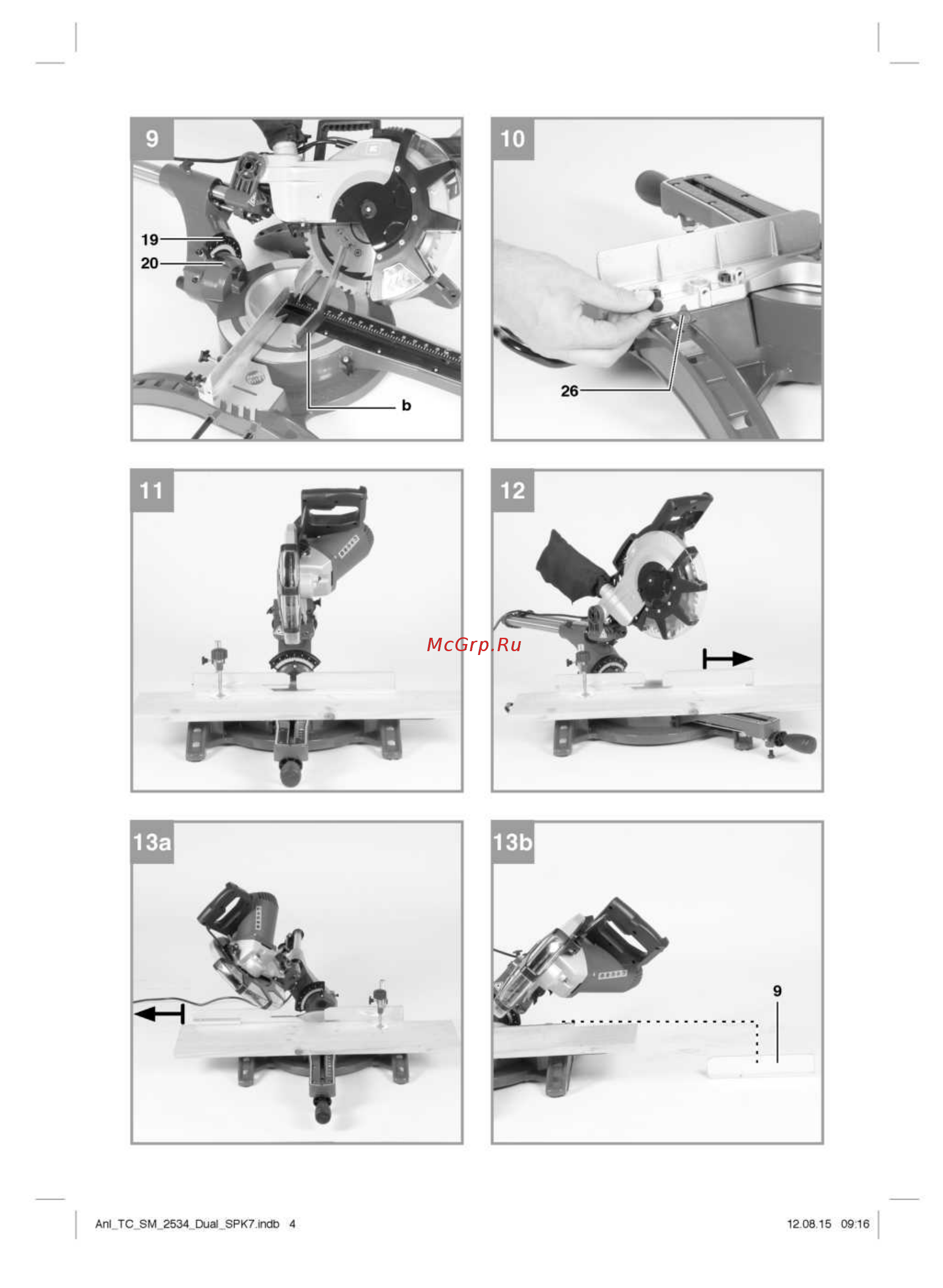 9

19

20

b

10

26

11

12

McGrp.Ru

13a

13b

9

Anl_TC_SM_2534_Dual_SPK7.indb 4

12.08.15 09:16