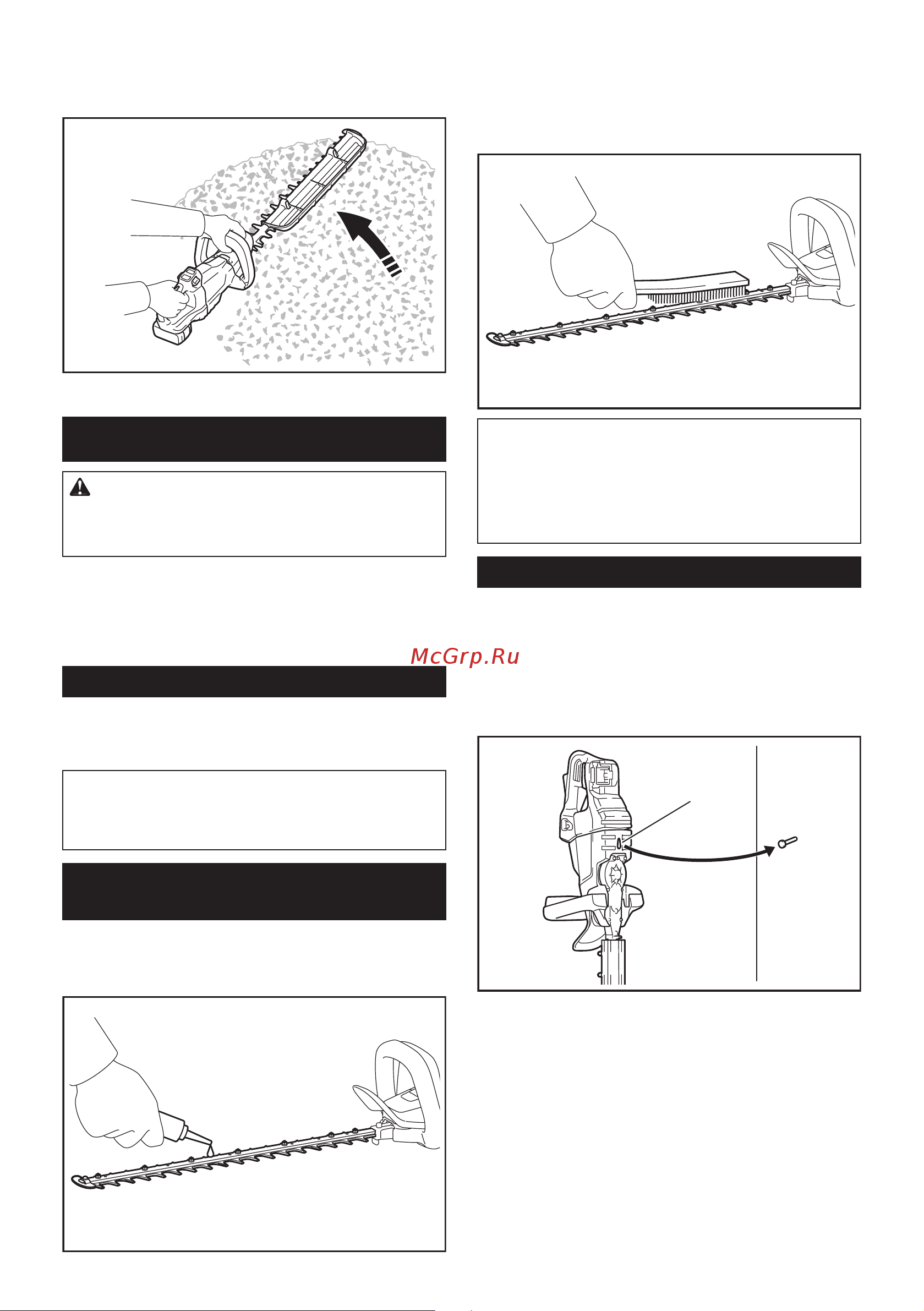 McGrp.Ru