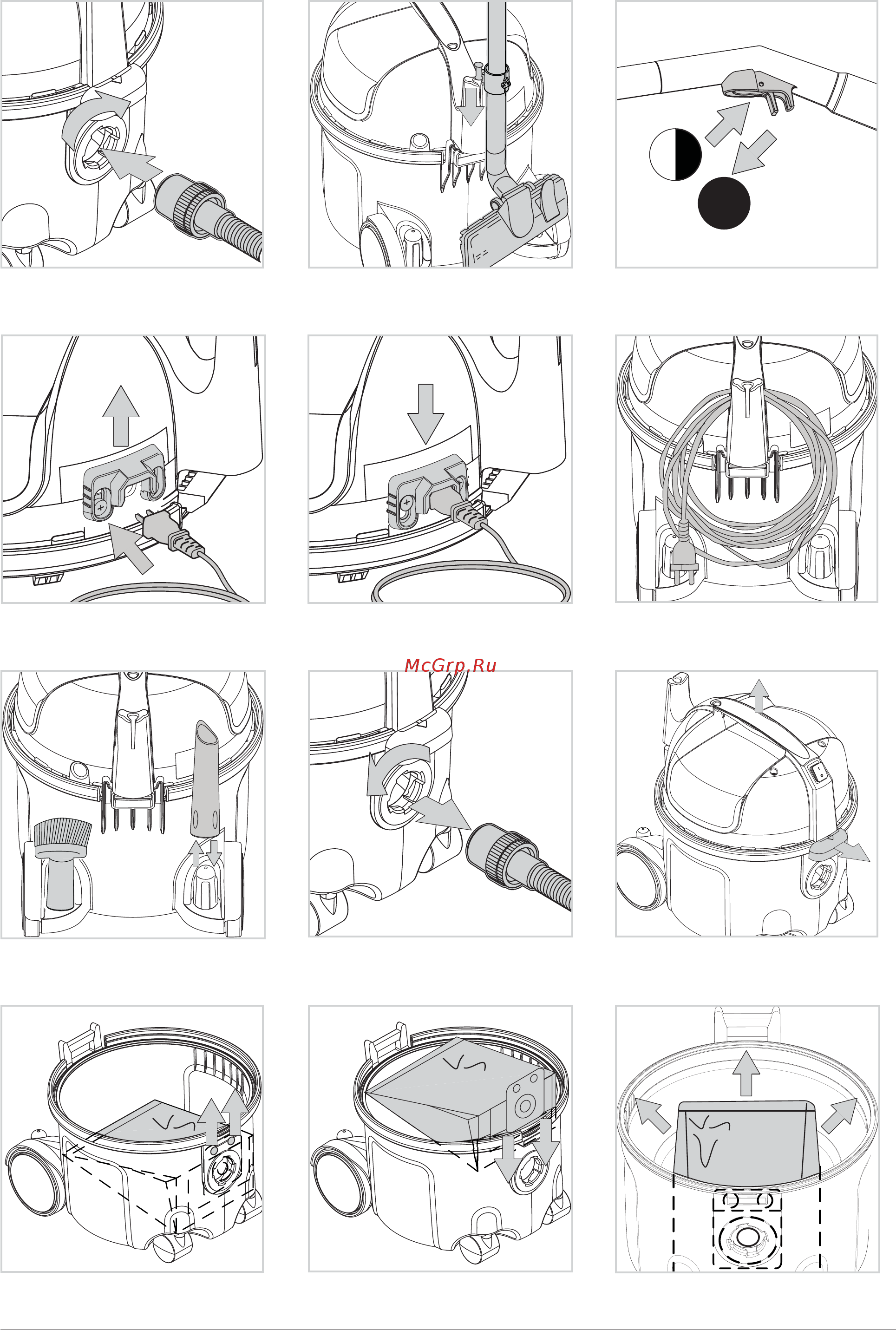 McGrp.Ru