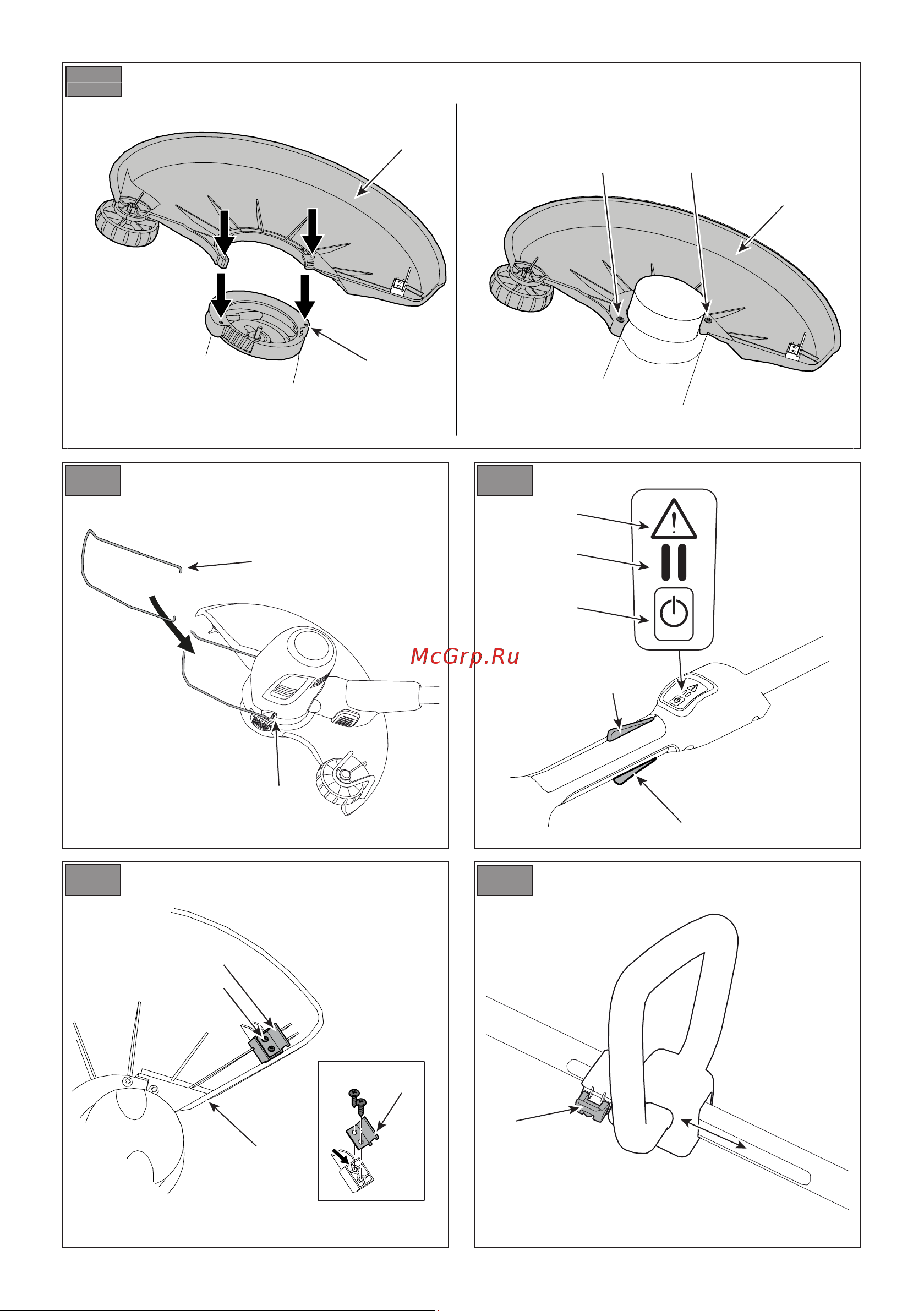 McGrp.Ru