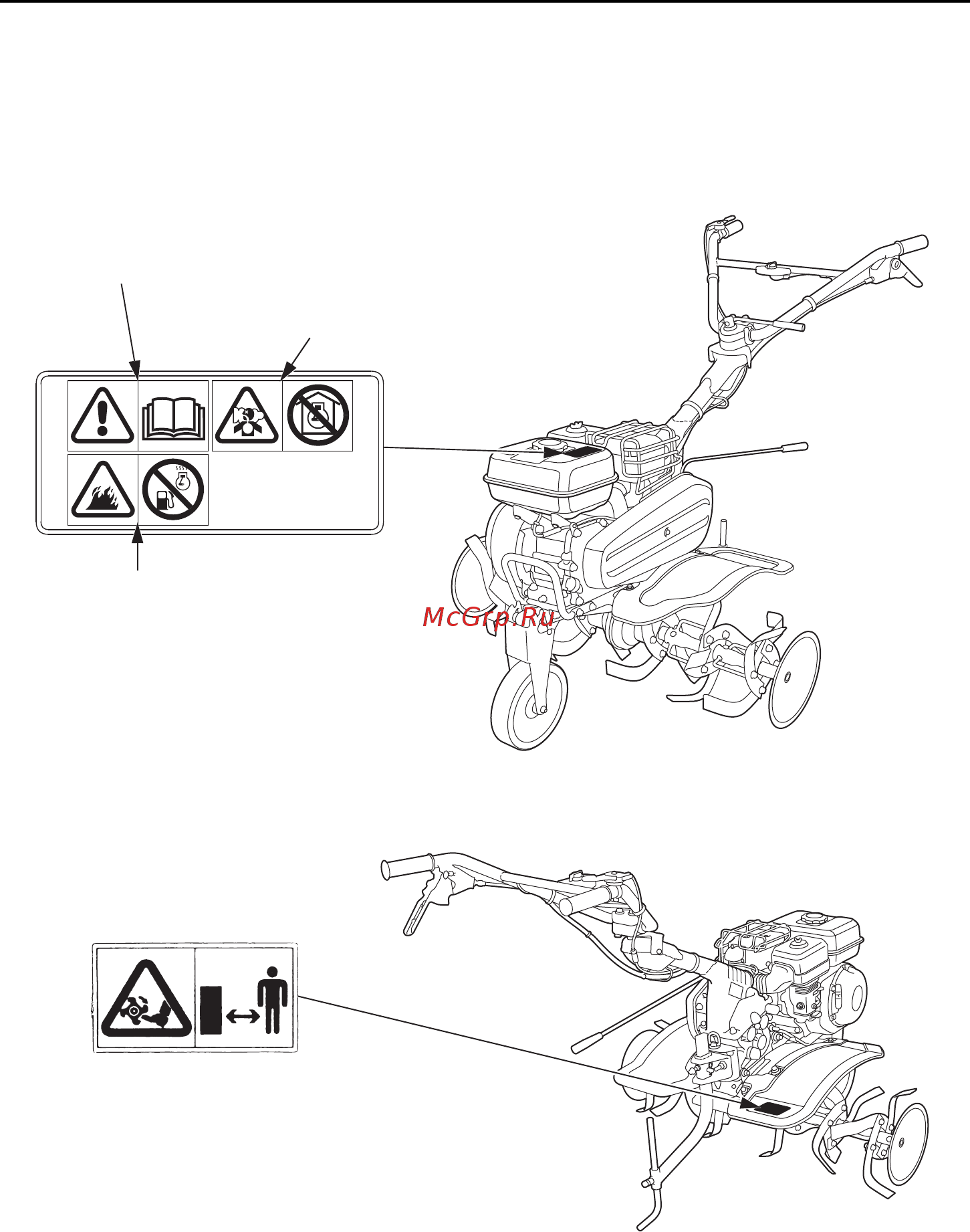 McGrp.Ru