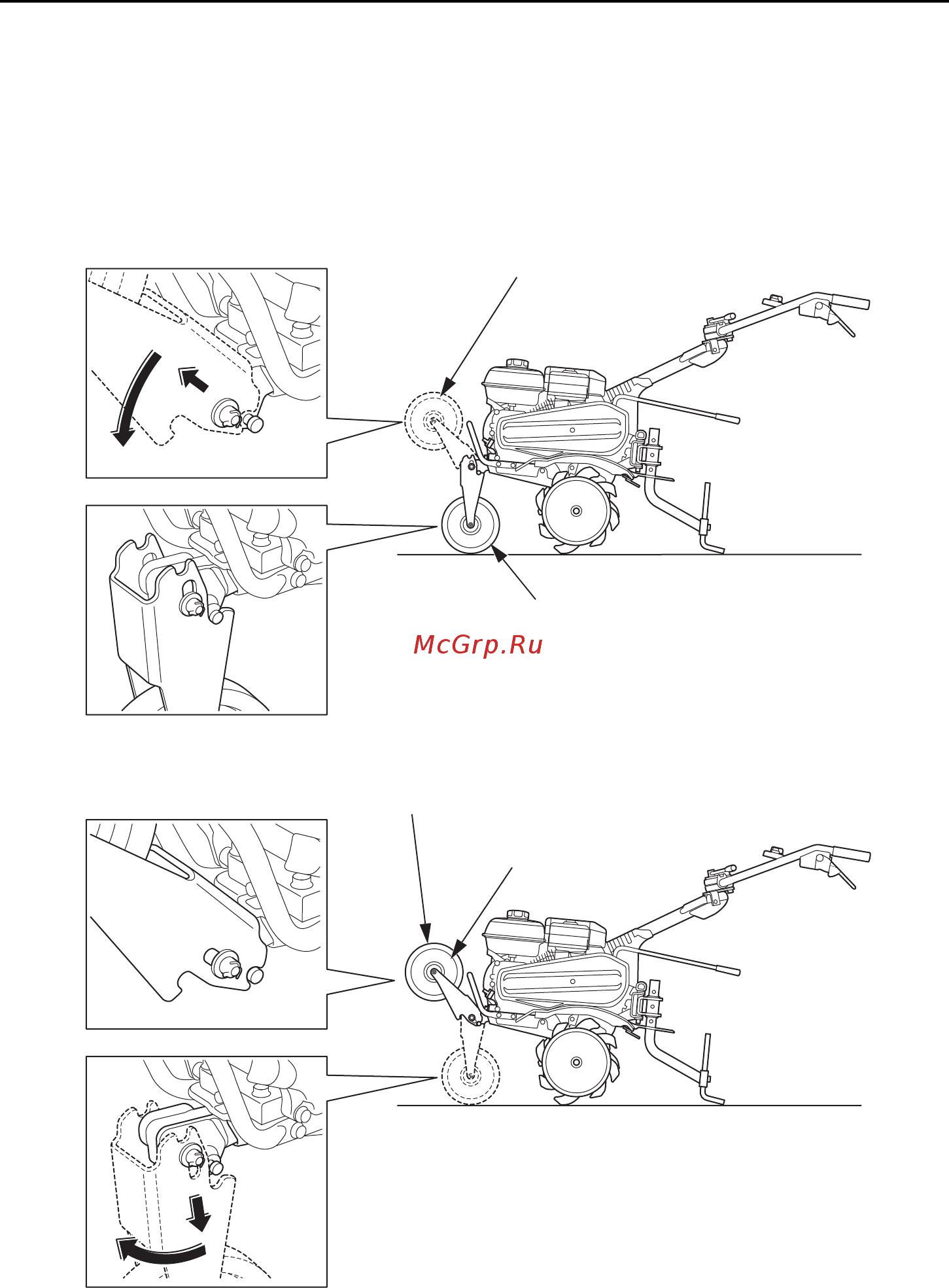 McGrp.Ru