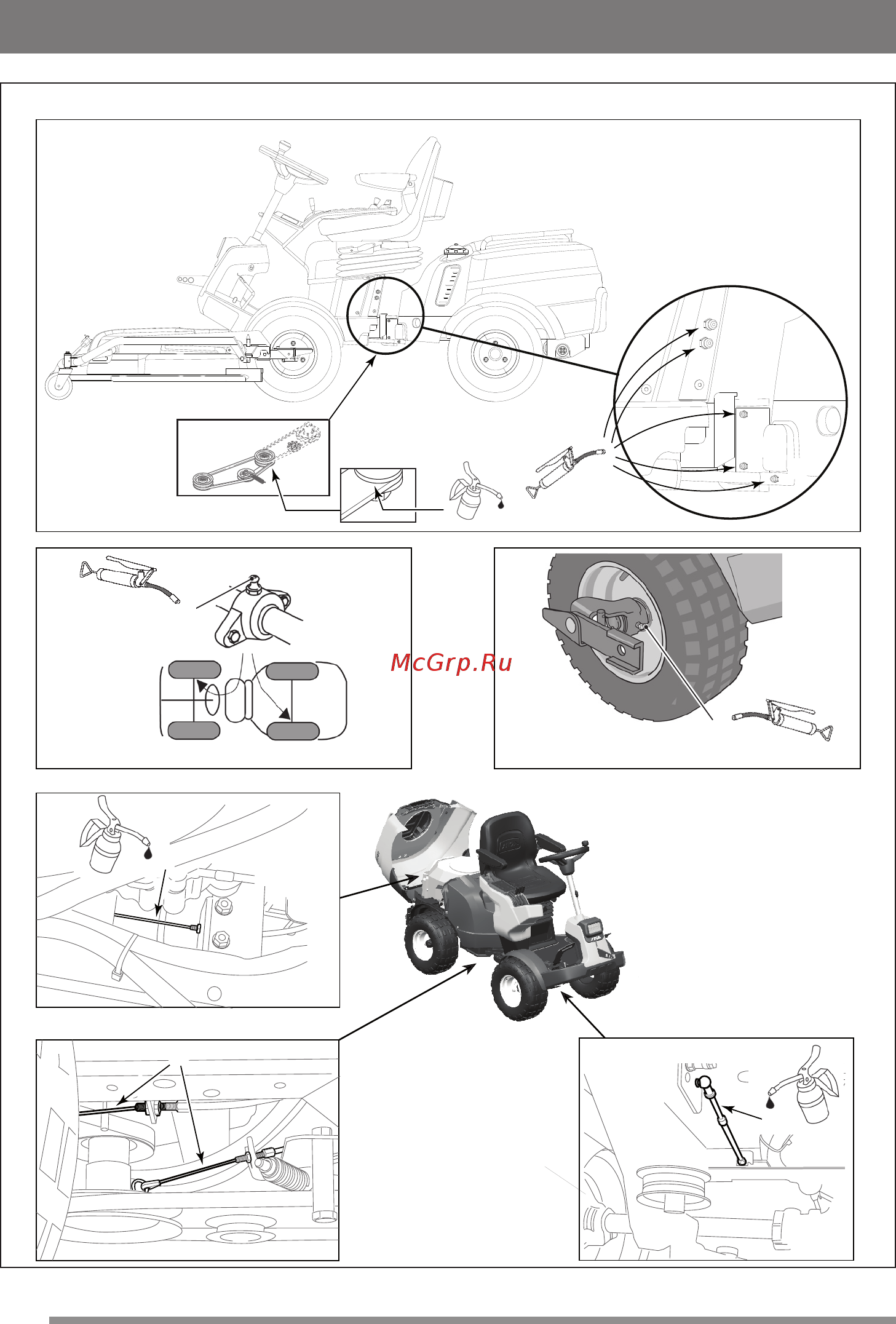 McGrp.Ru