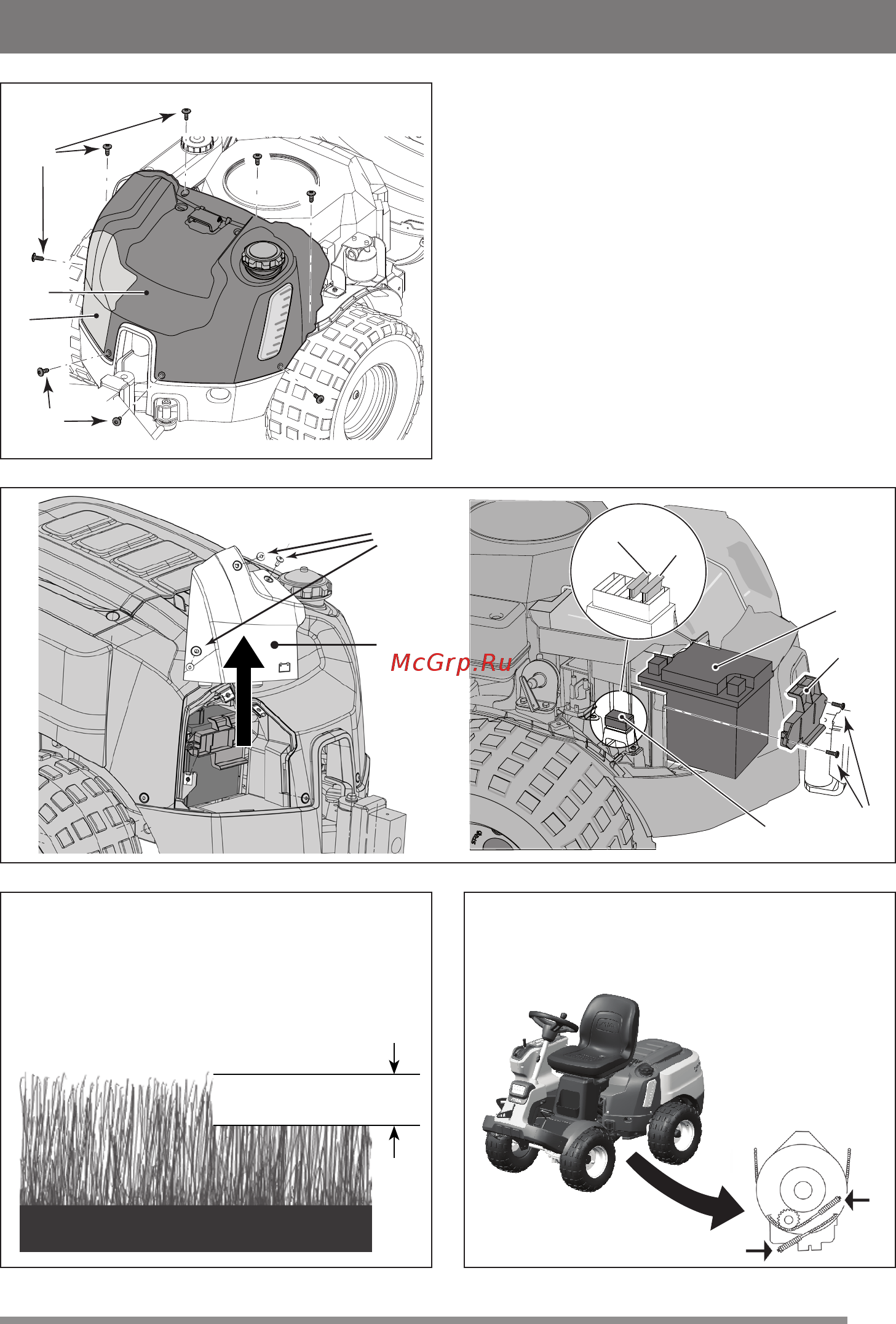 McGrp.Ru