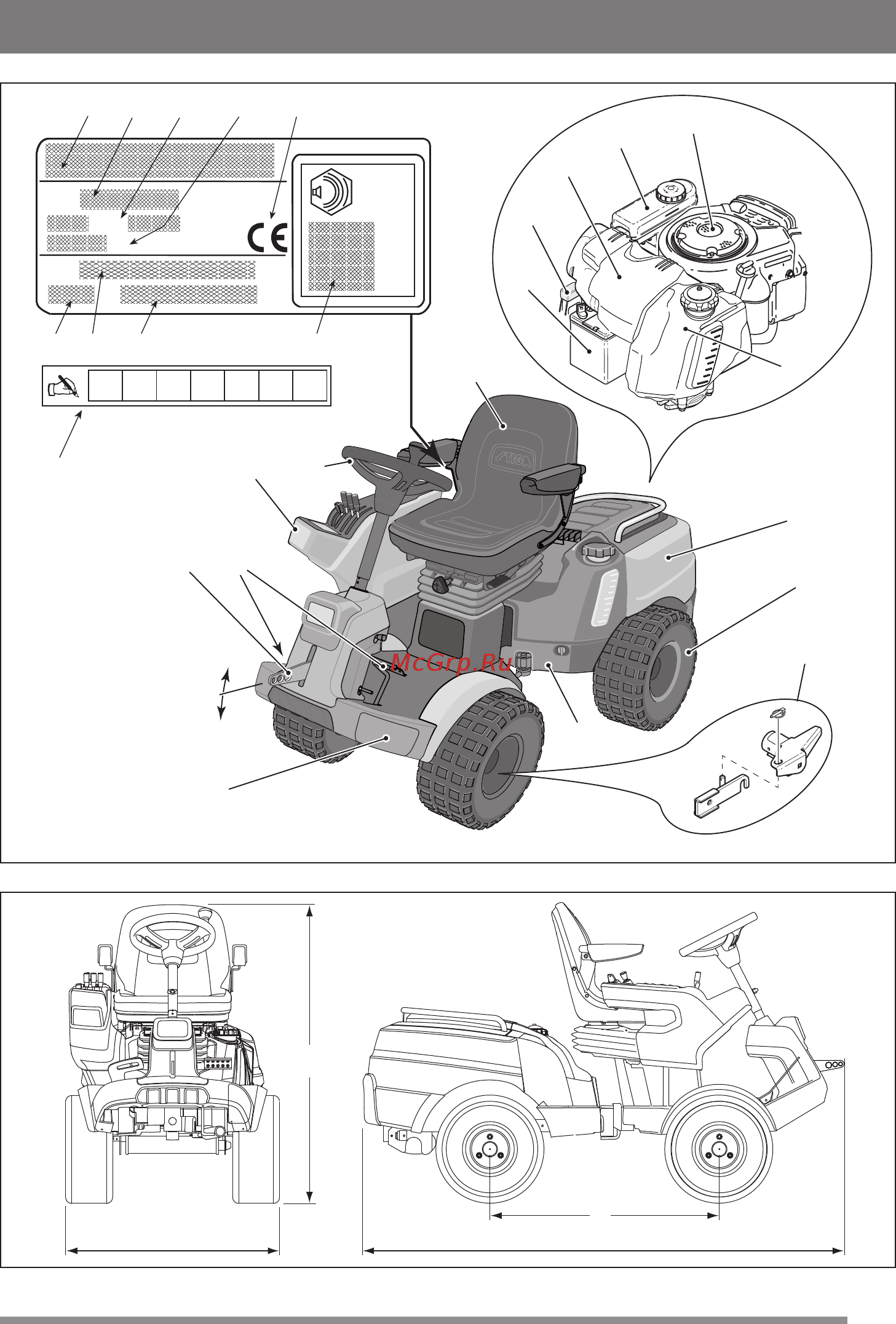 CE

STIGA

McGrp.Ru