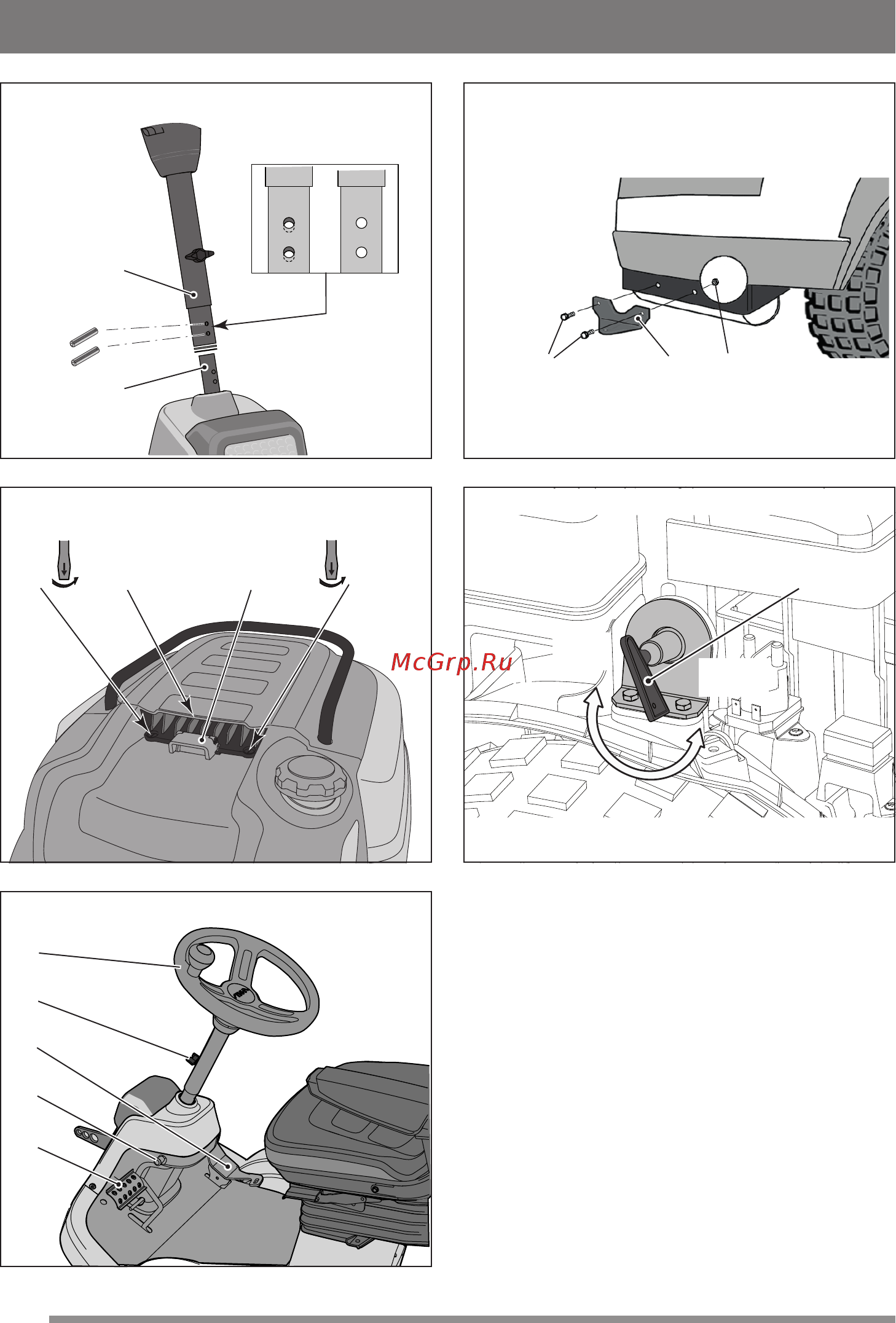 McGrp.Ru