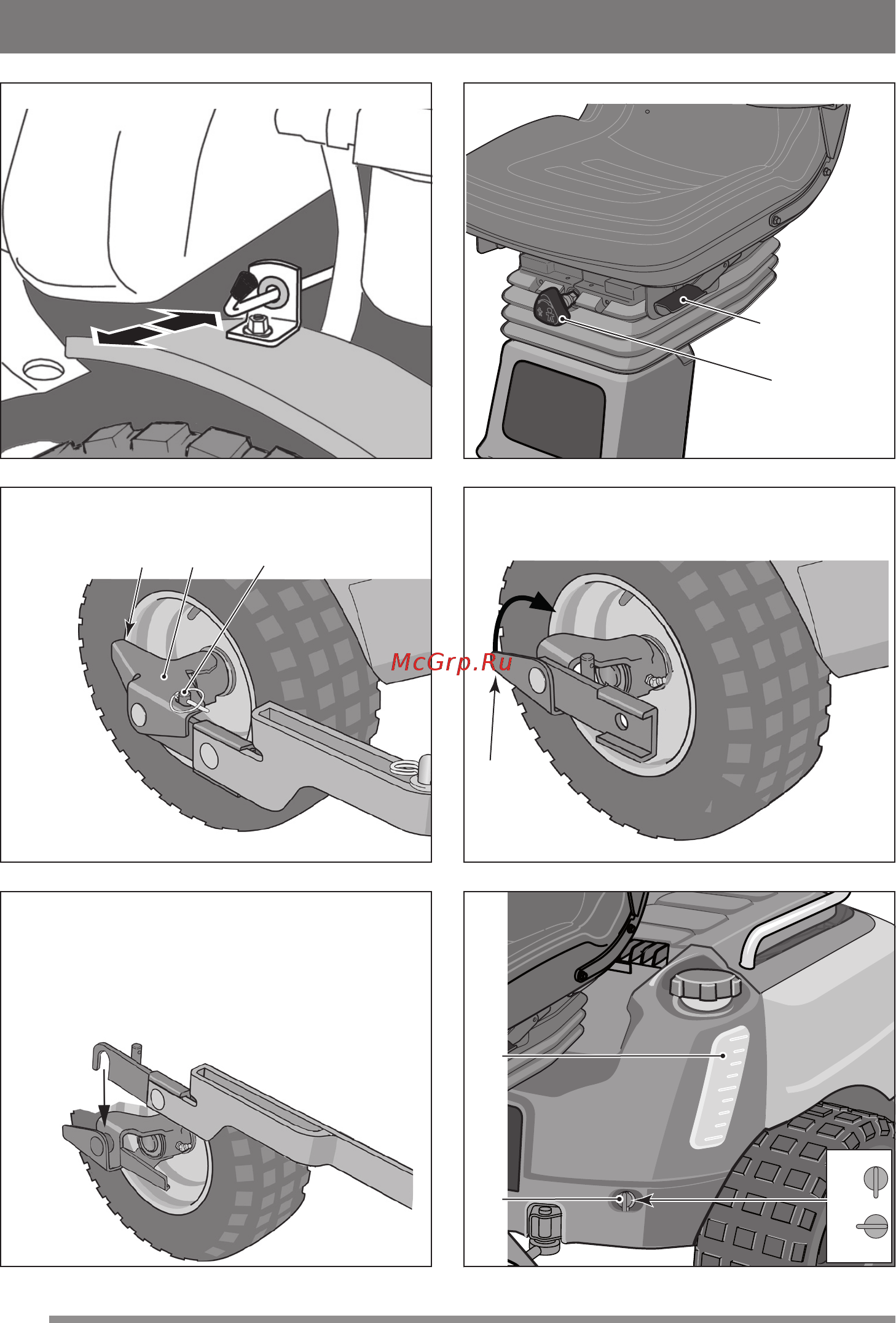 McGrp.Ru