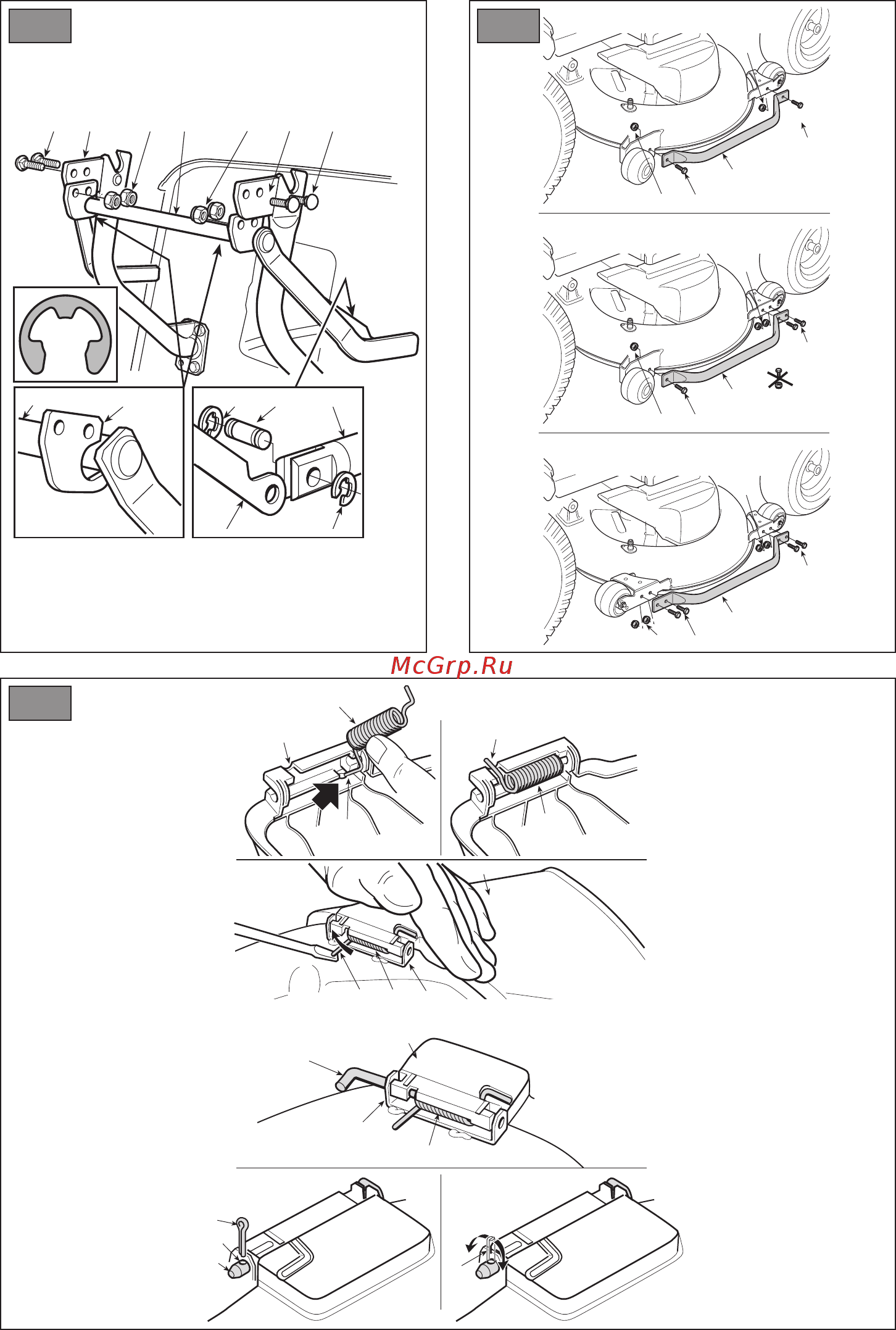 McGrp.Ru