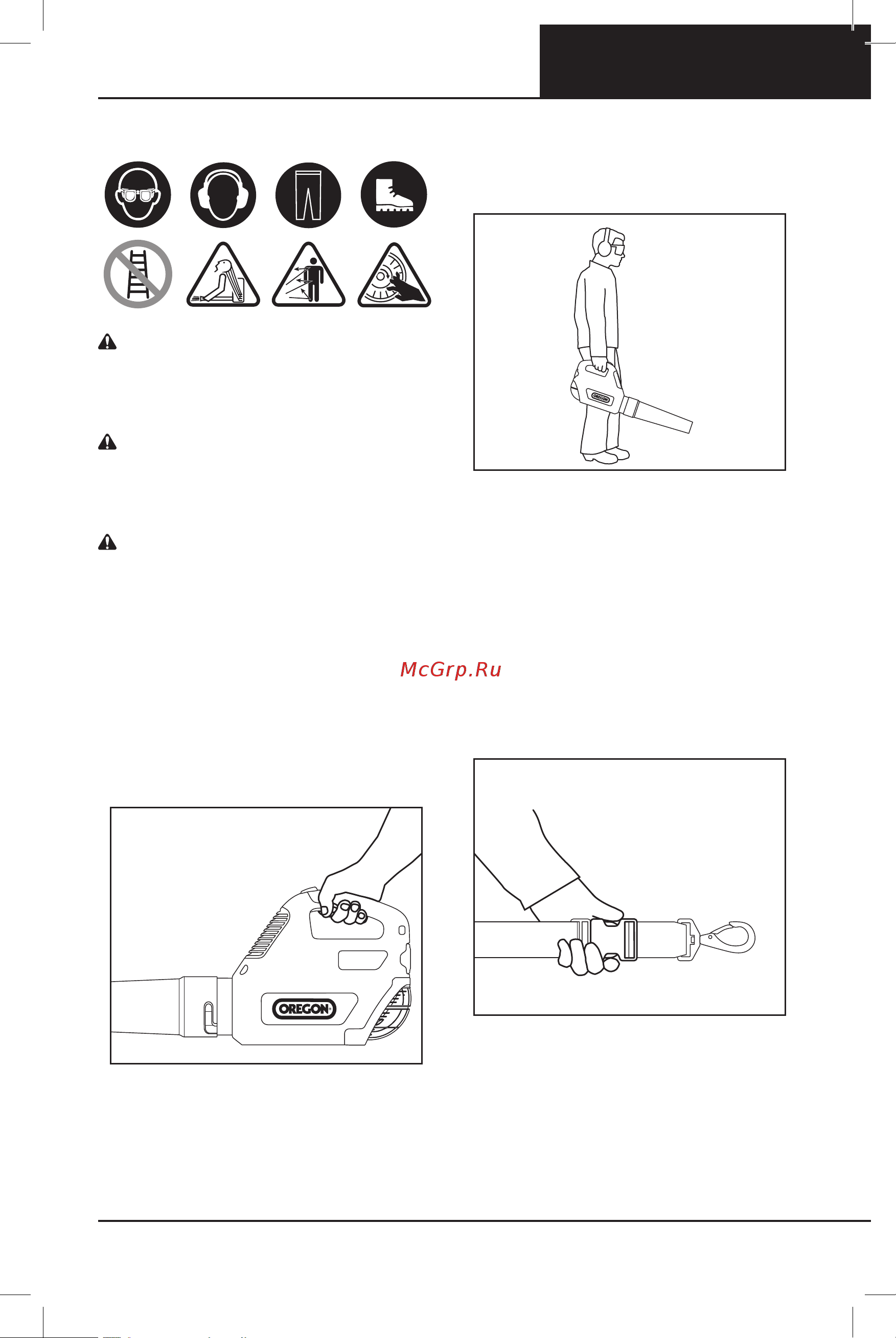 OREGON

McGrp.Ru

OREGON