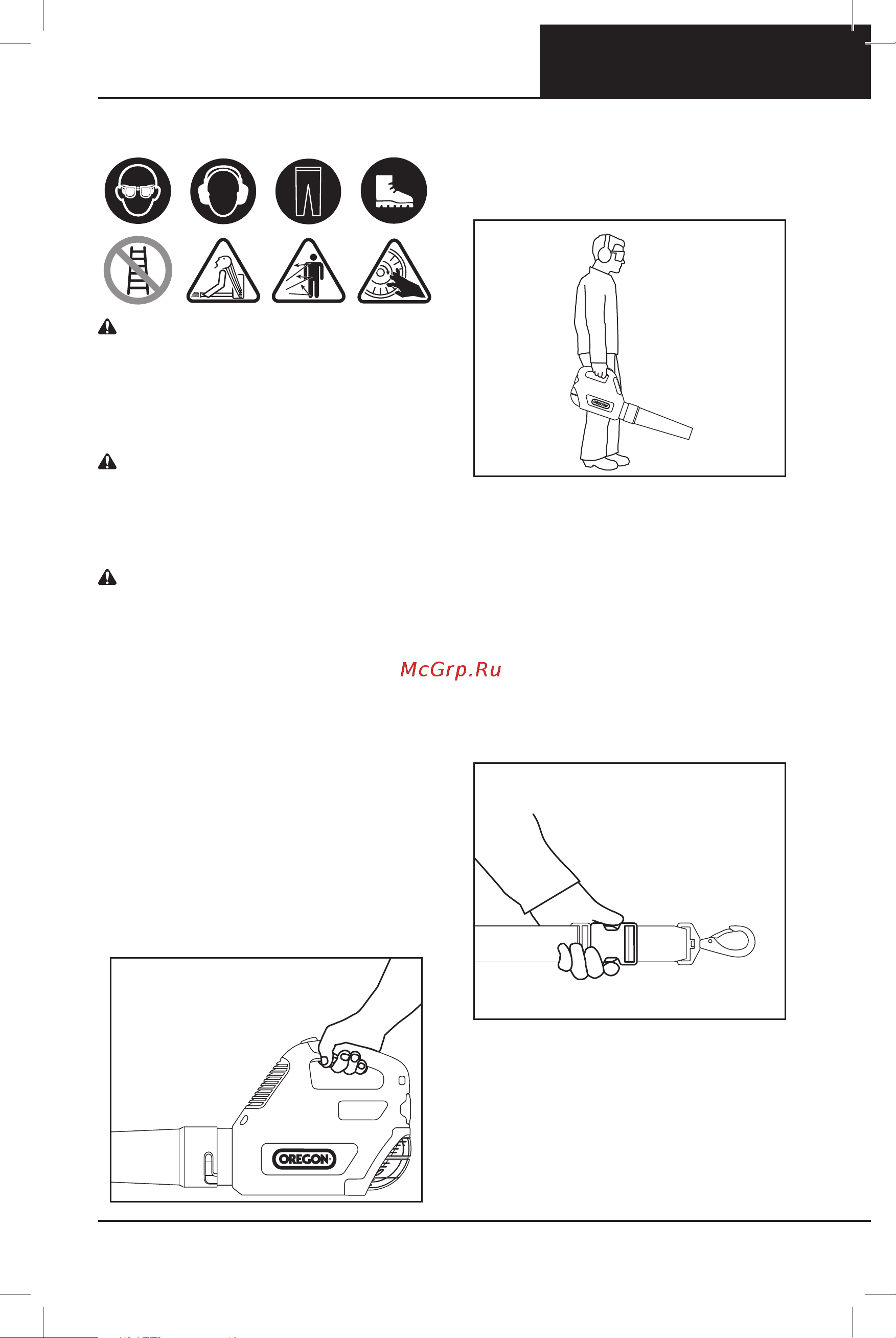 OREGON

McGrp.Ru

OREGON