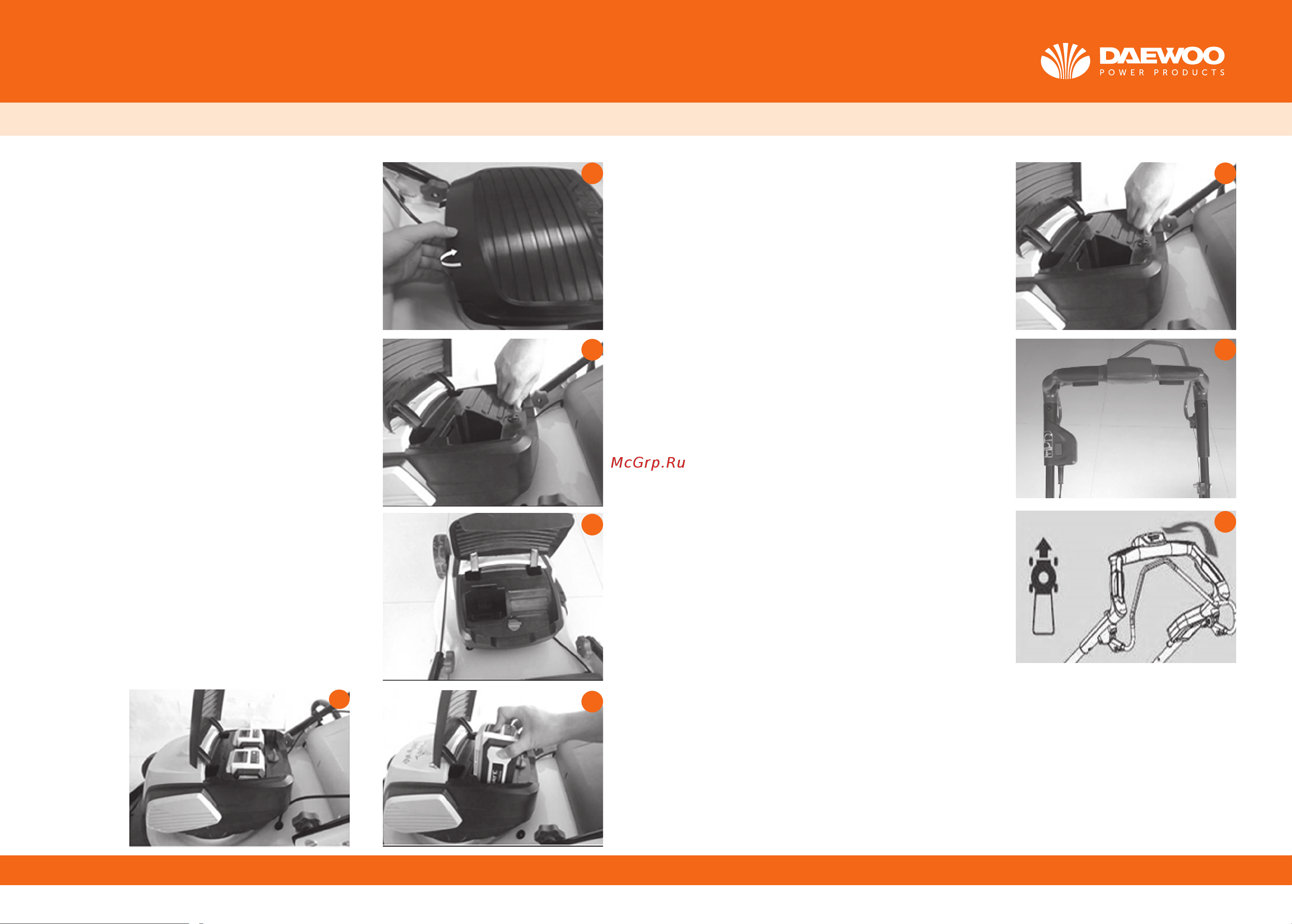 DAEWOO
POWER PRODUCTS

McGrp.Ru