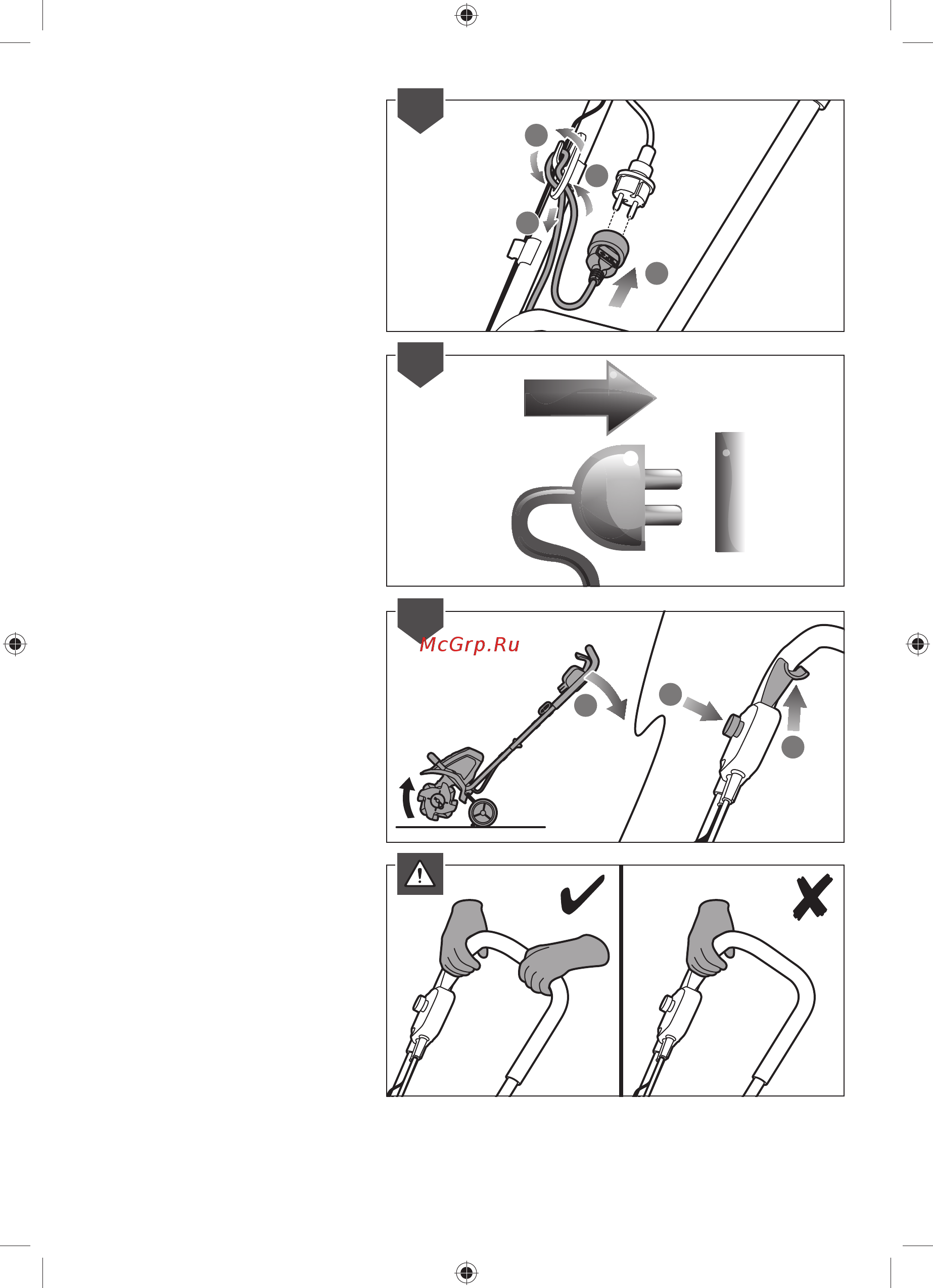 McGrp.Ru