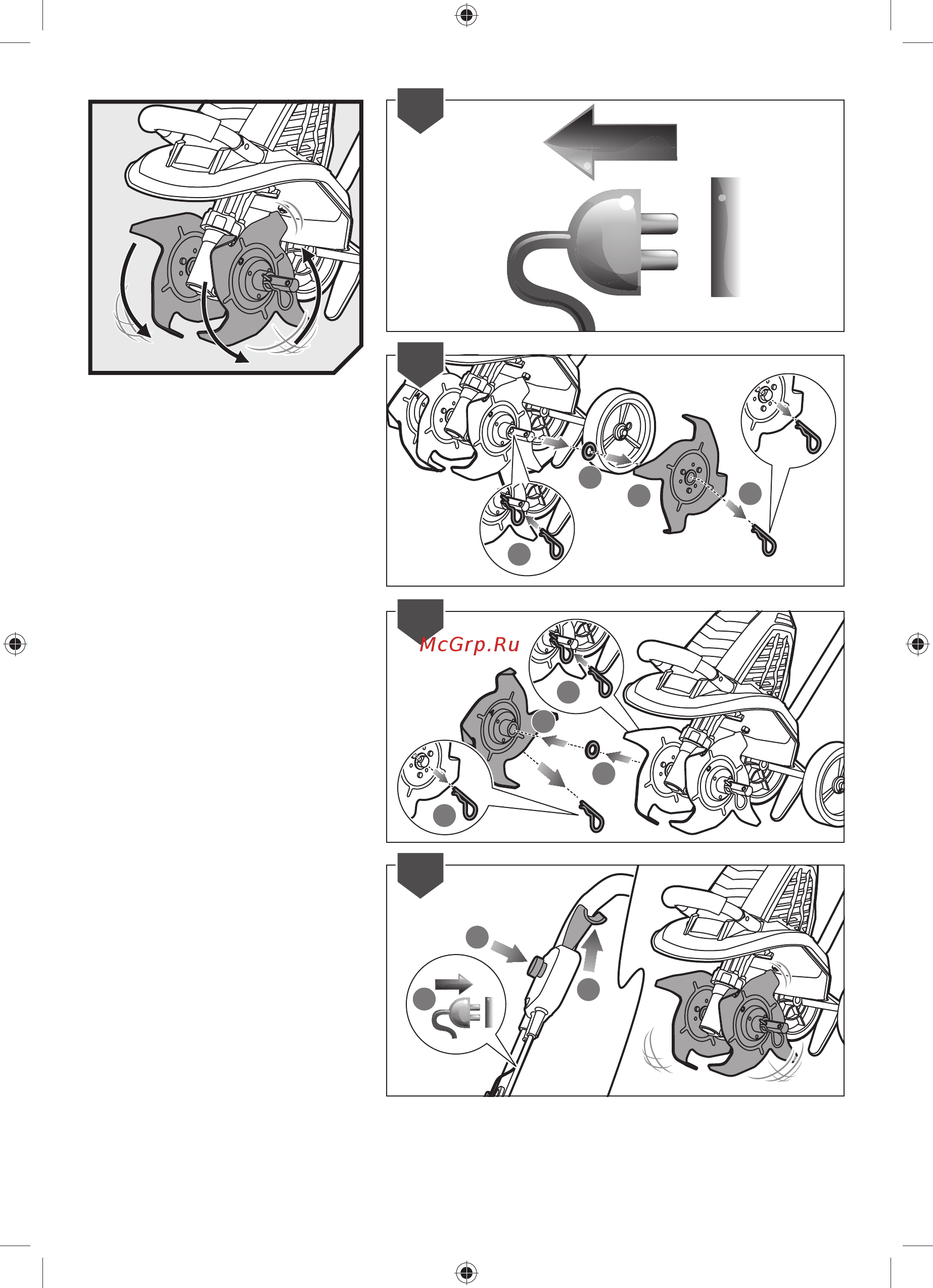 McGrp.Ru