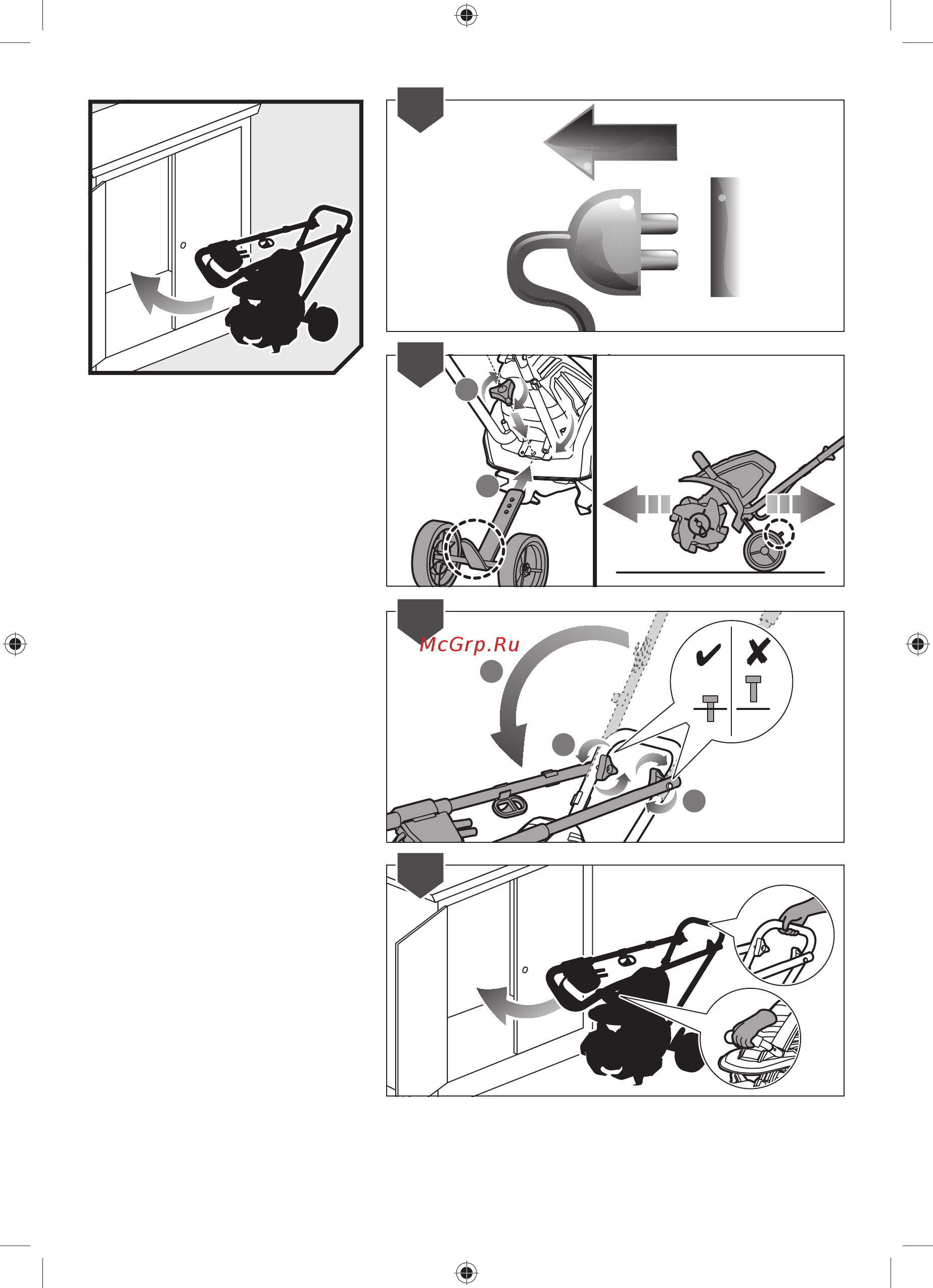 McGrp.Ru