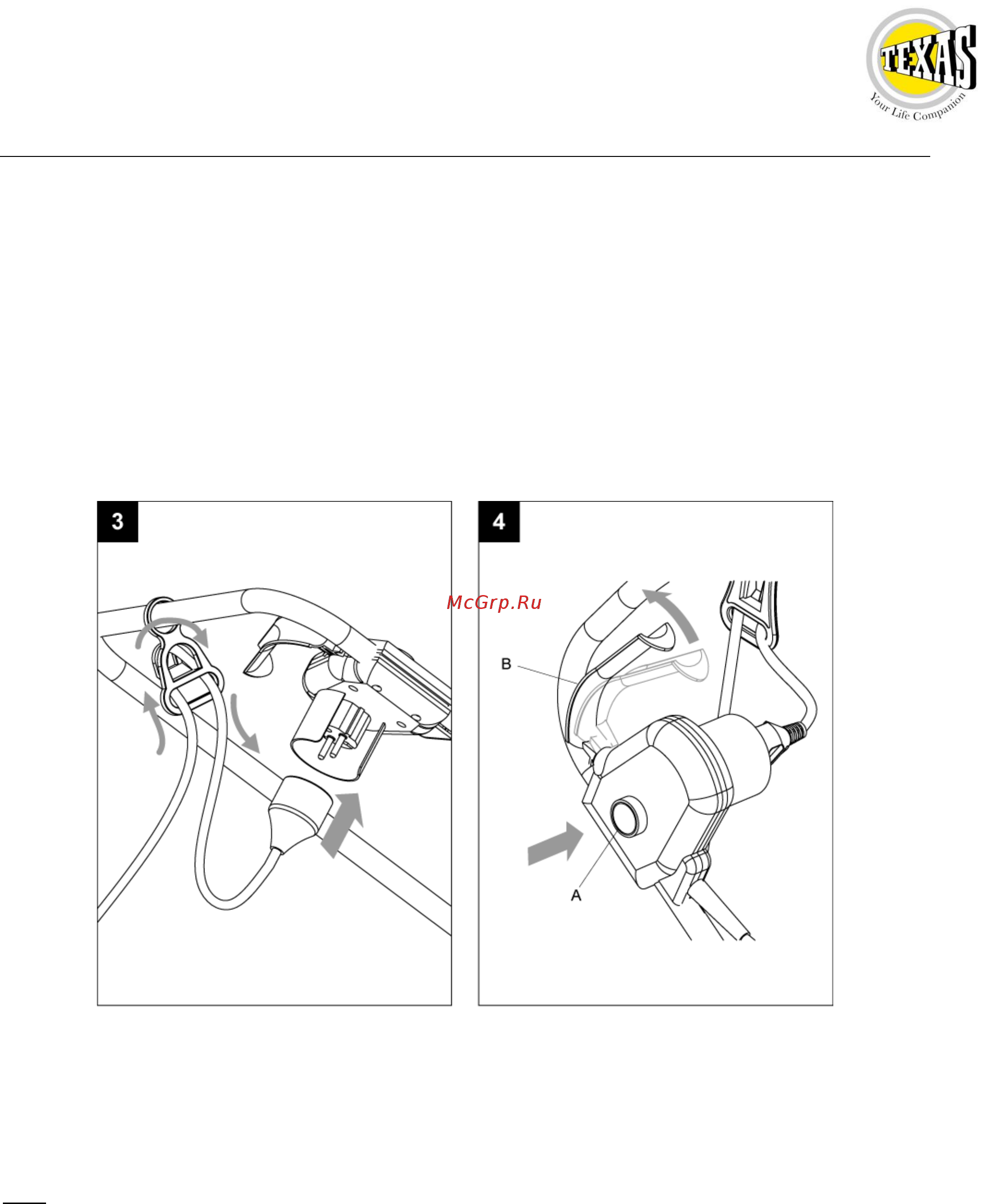 TEXAS
Your Life Companion

3

4

McGrp.Ru

B

A