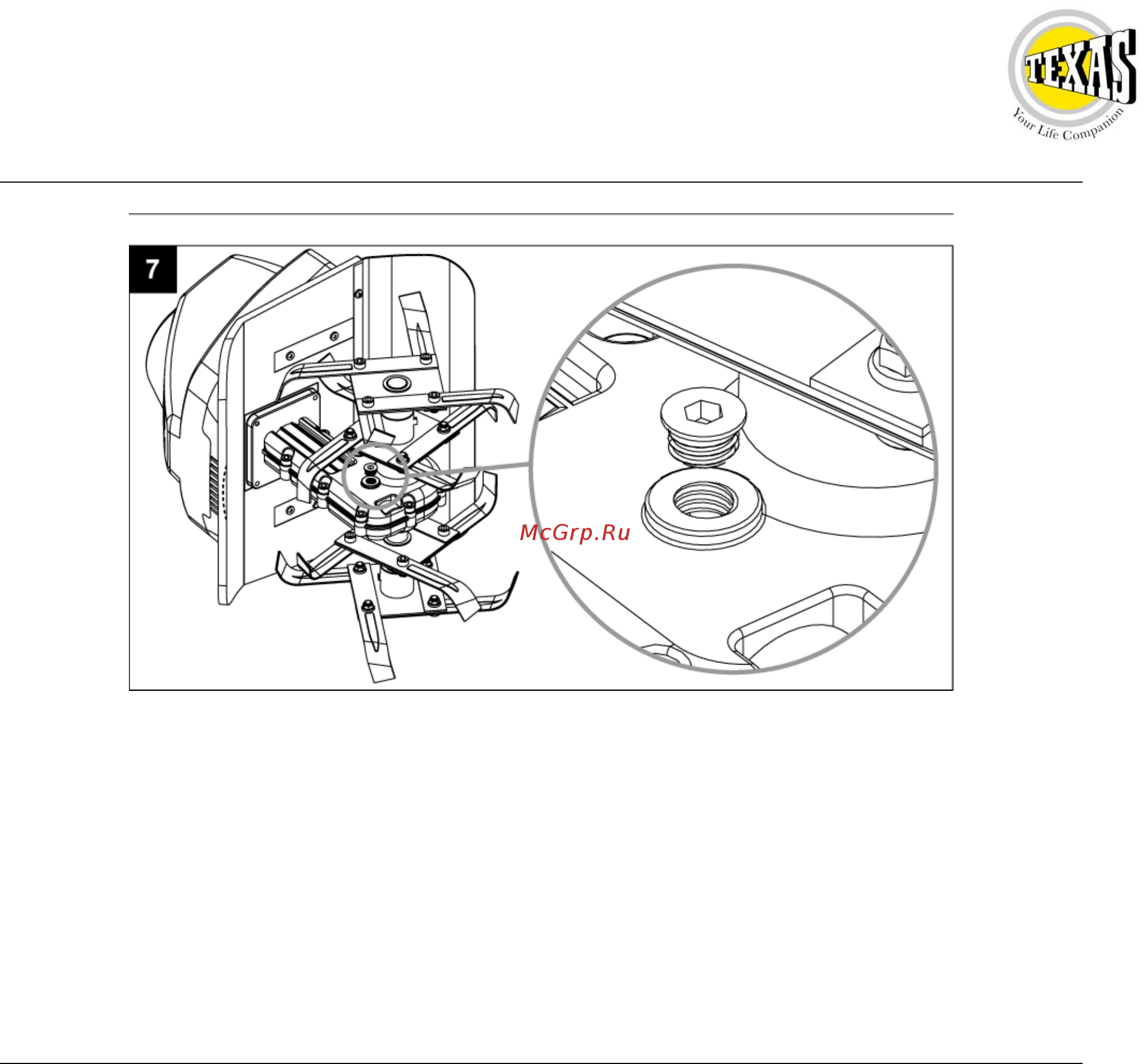 TEXAS
Your Life Companion

7

McGrp.Ru