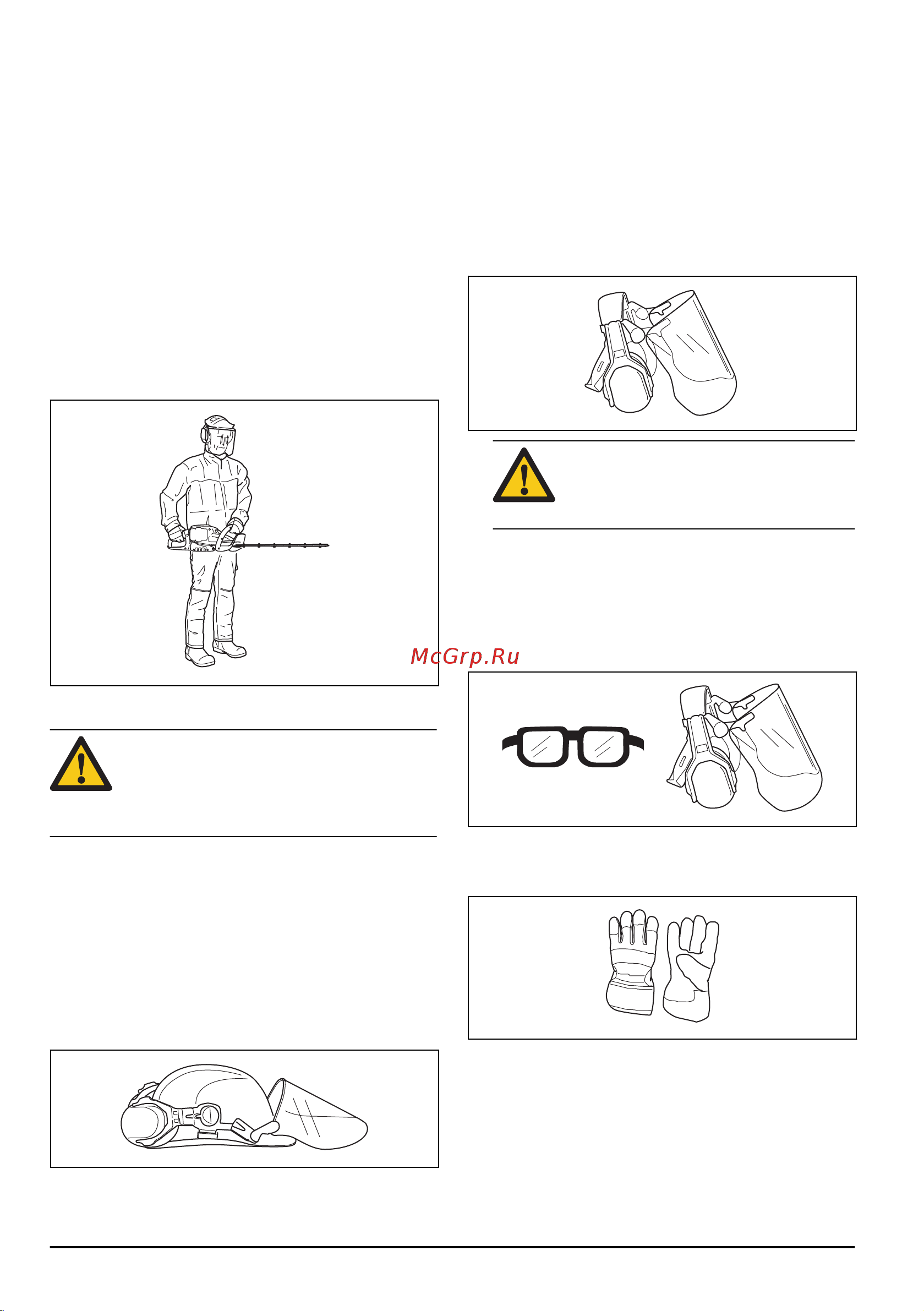 McGrp.Ru