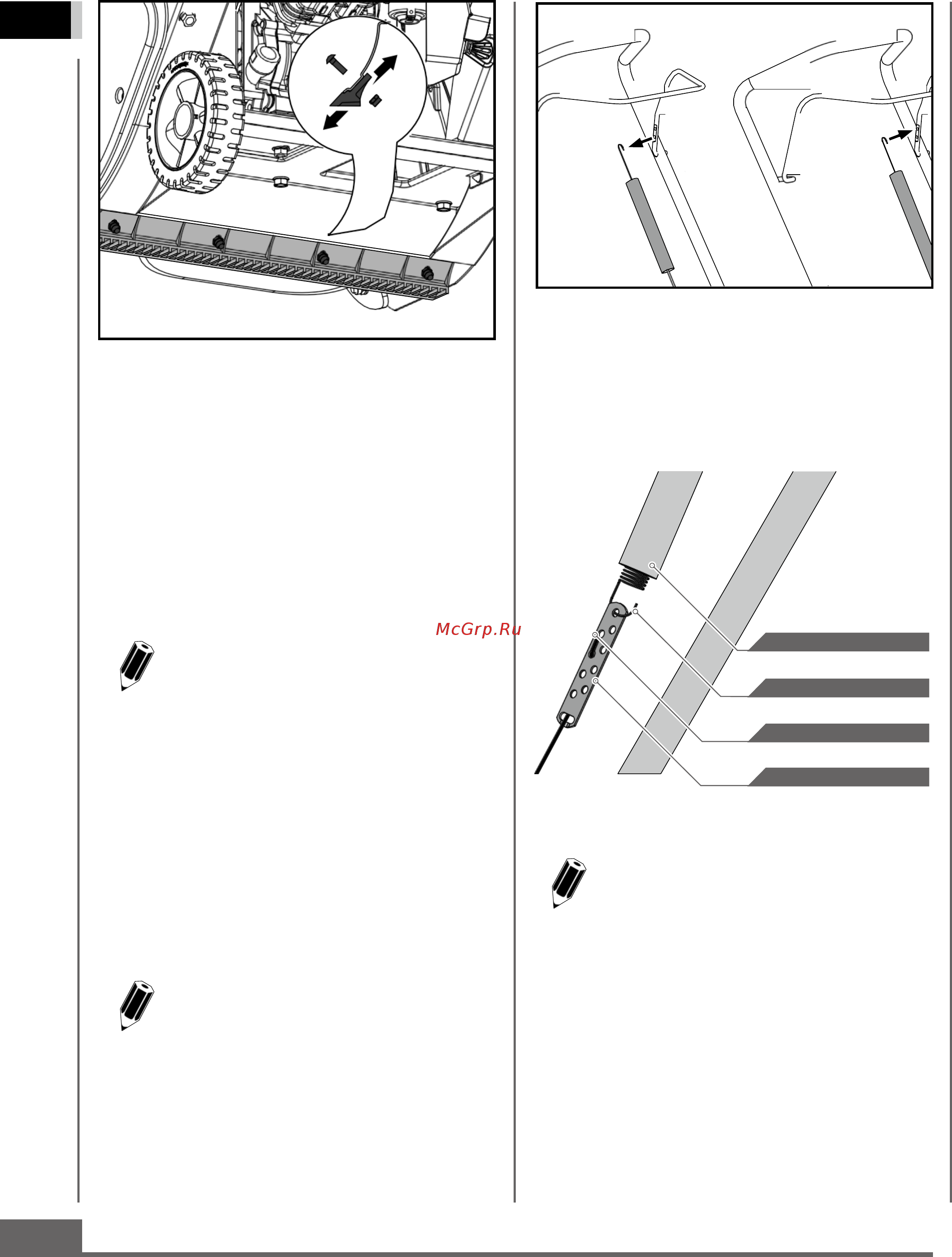 McGrp.Ru