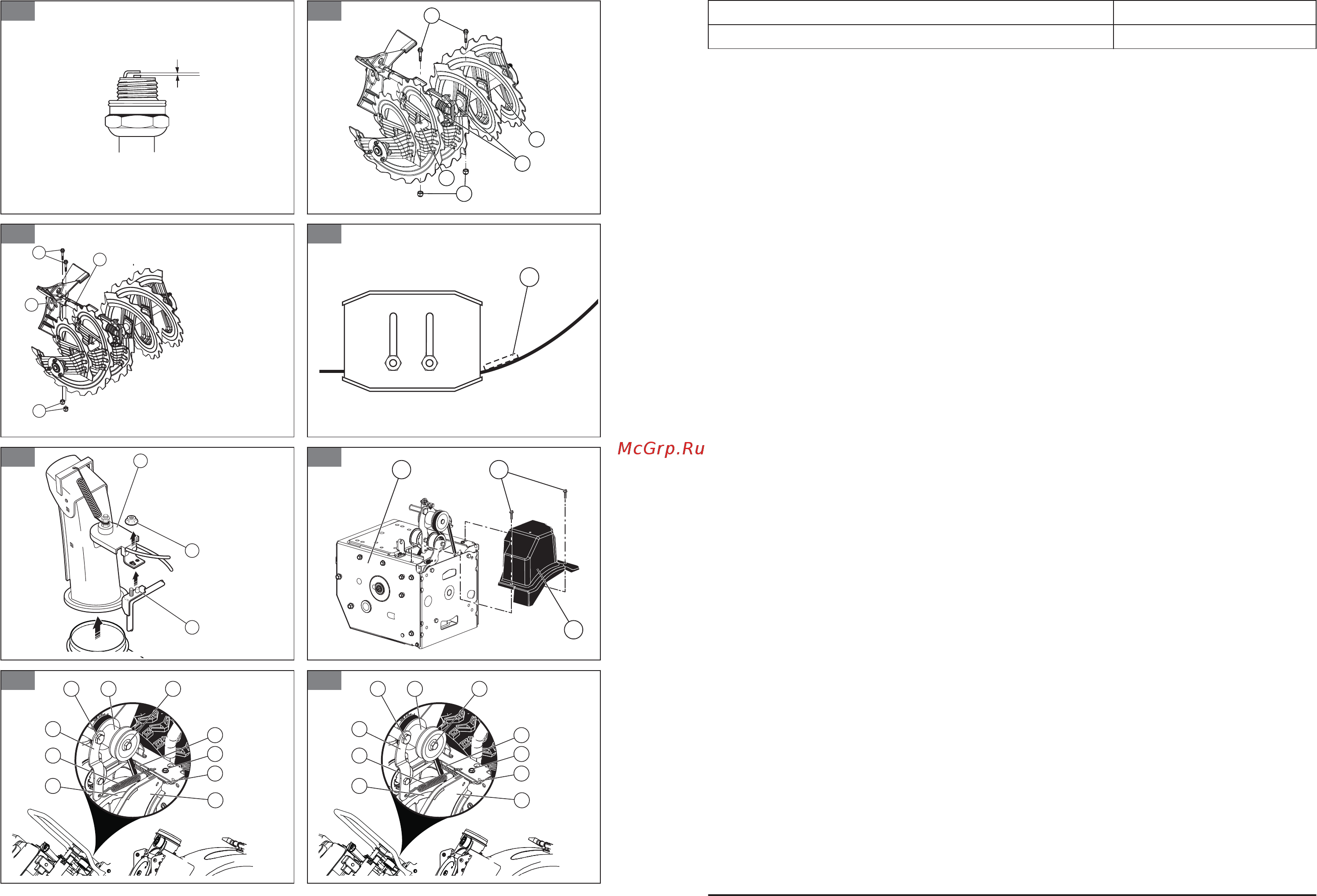 McGrp.Ru