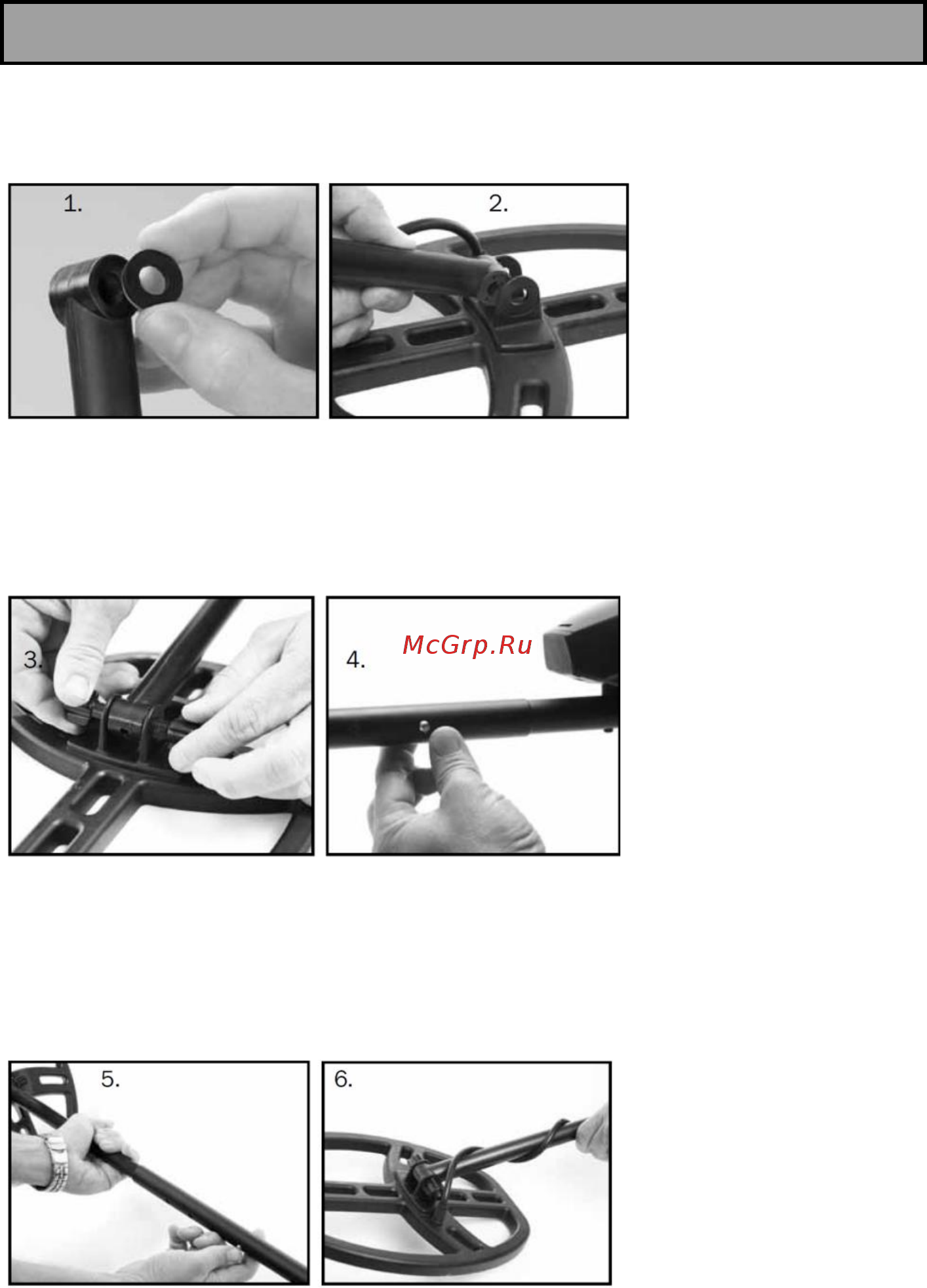 1.

2.

3.

4.

McGrp.Ru

5.

6.