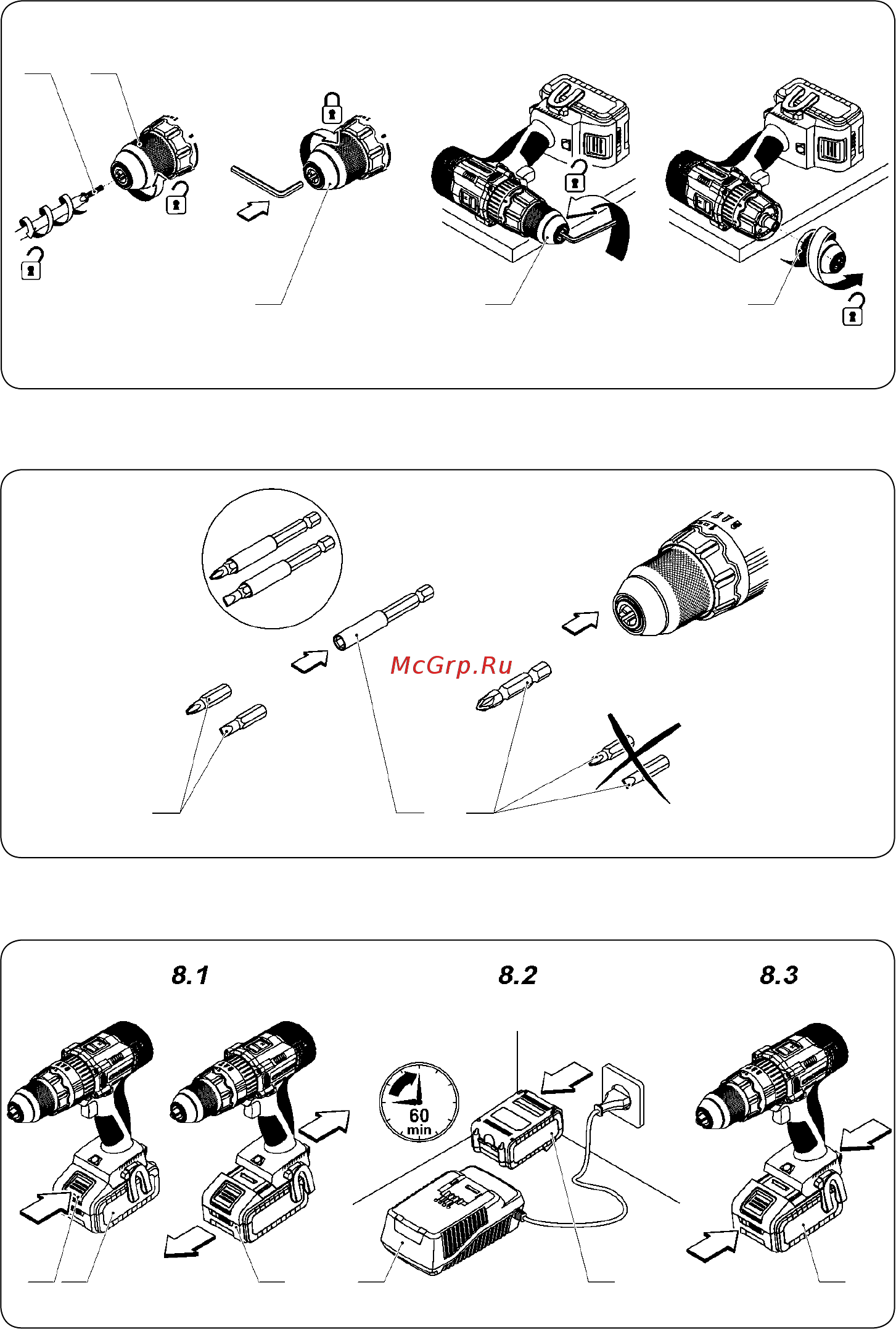 McGrp.Ru

8.1

8.2

8.3

60 min