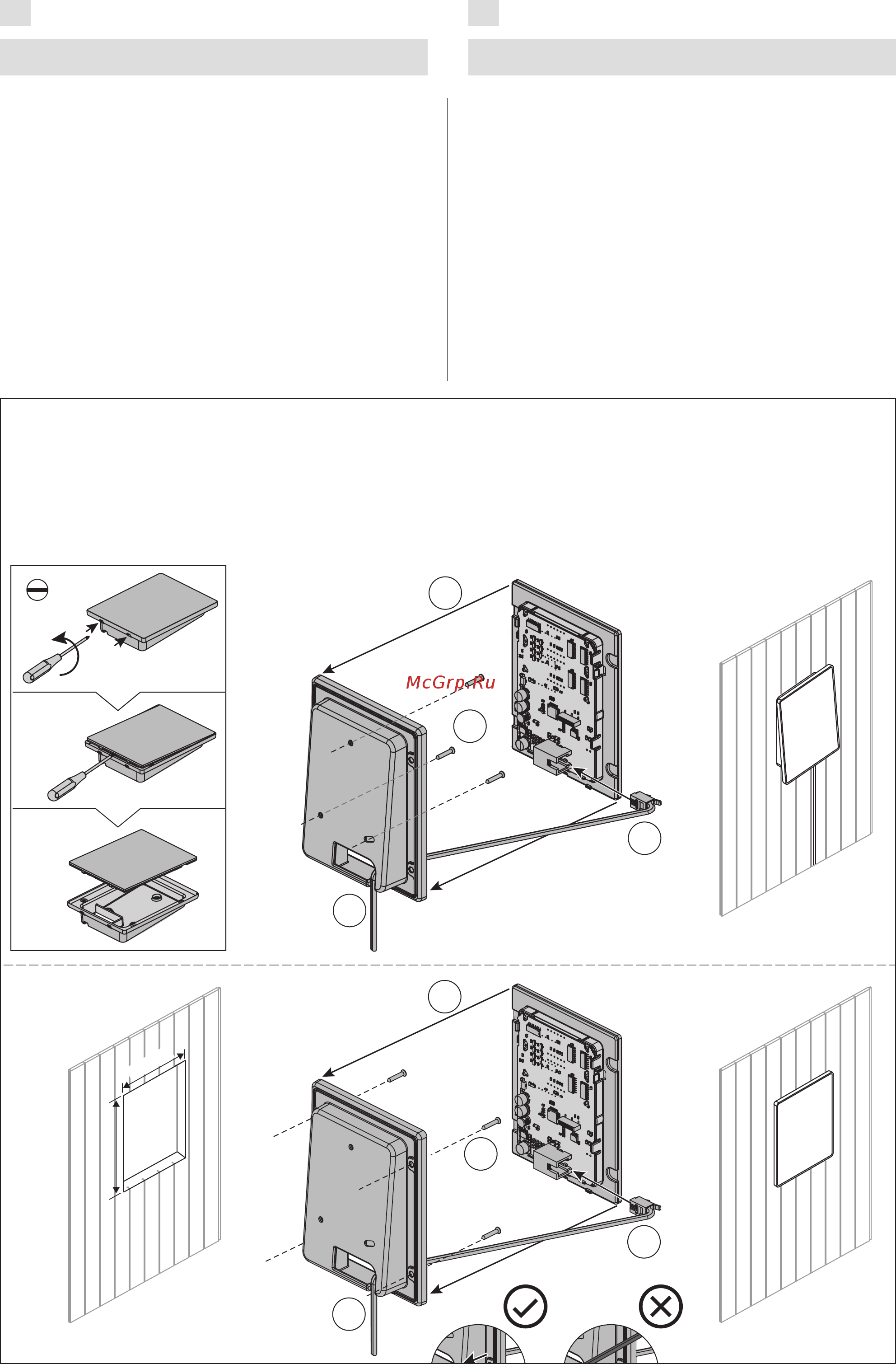 McGrp.Ru