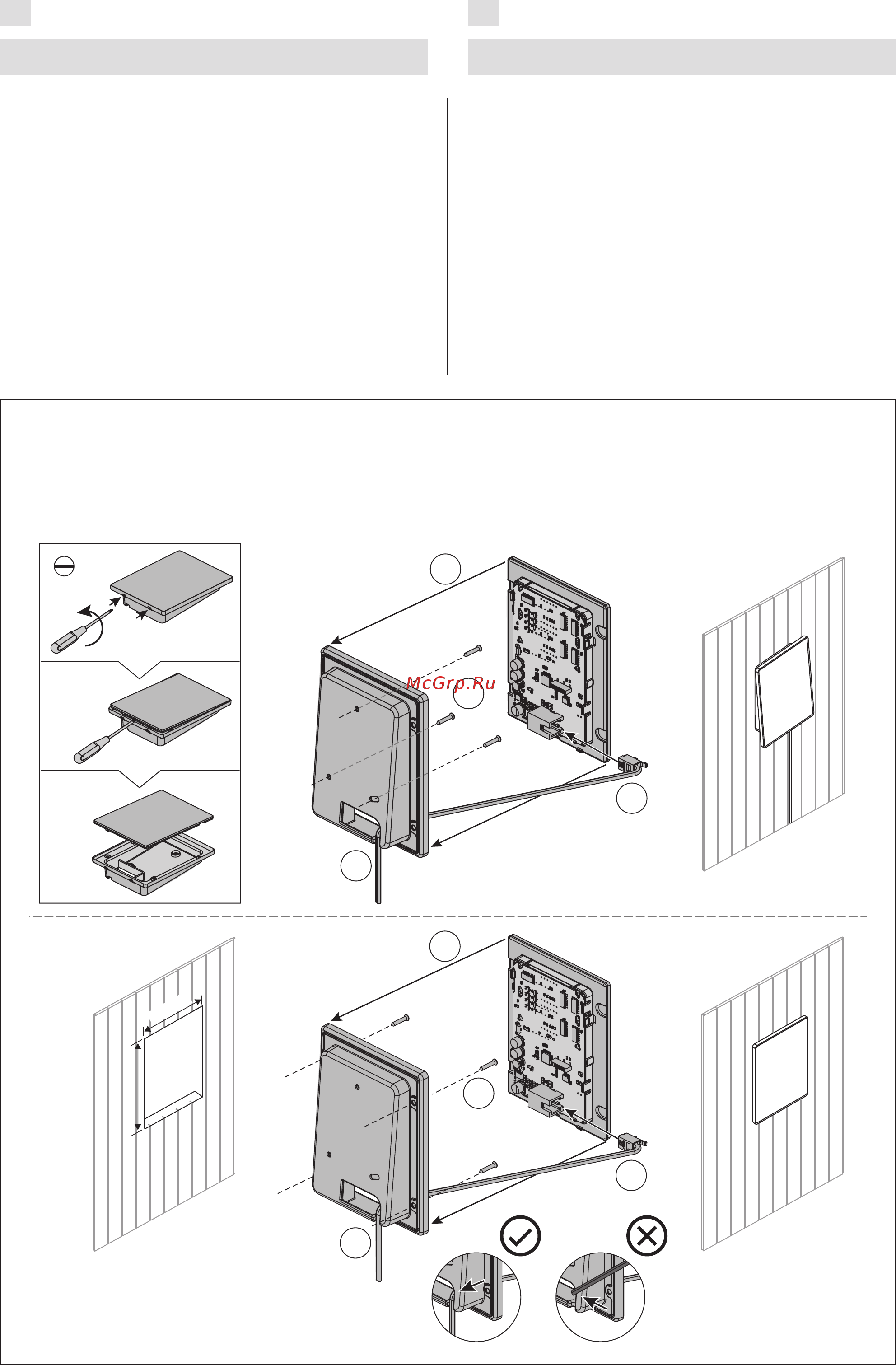 McGrp.Ru