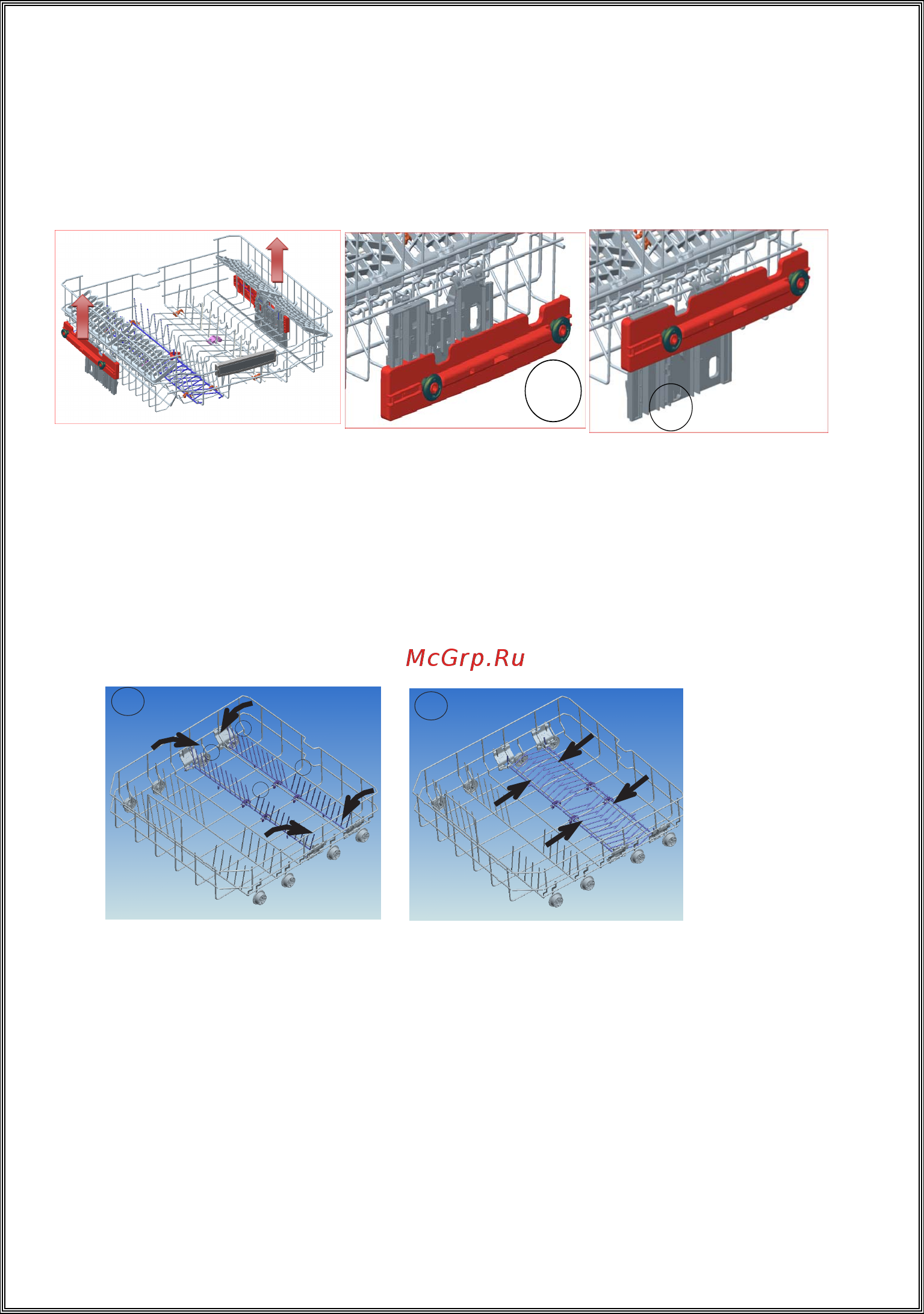 McGrp.Ru