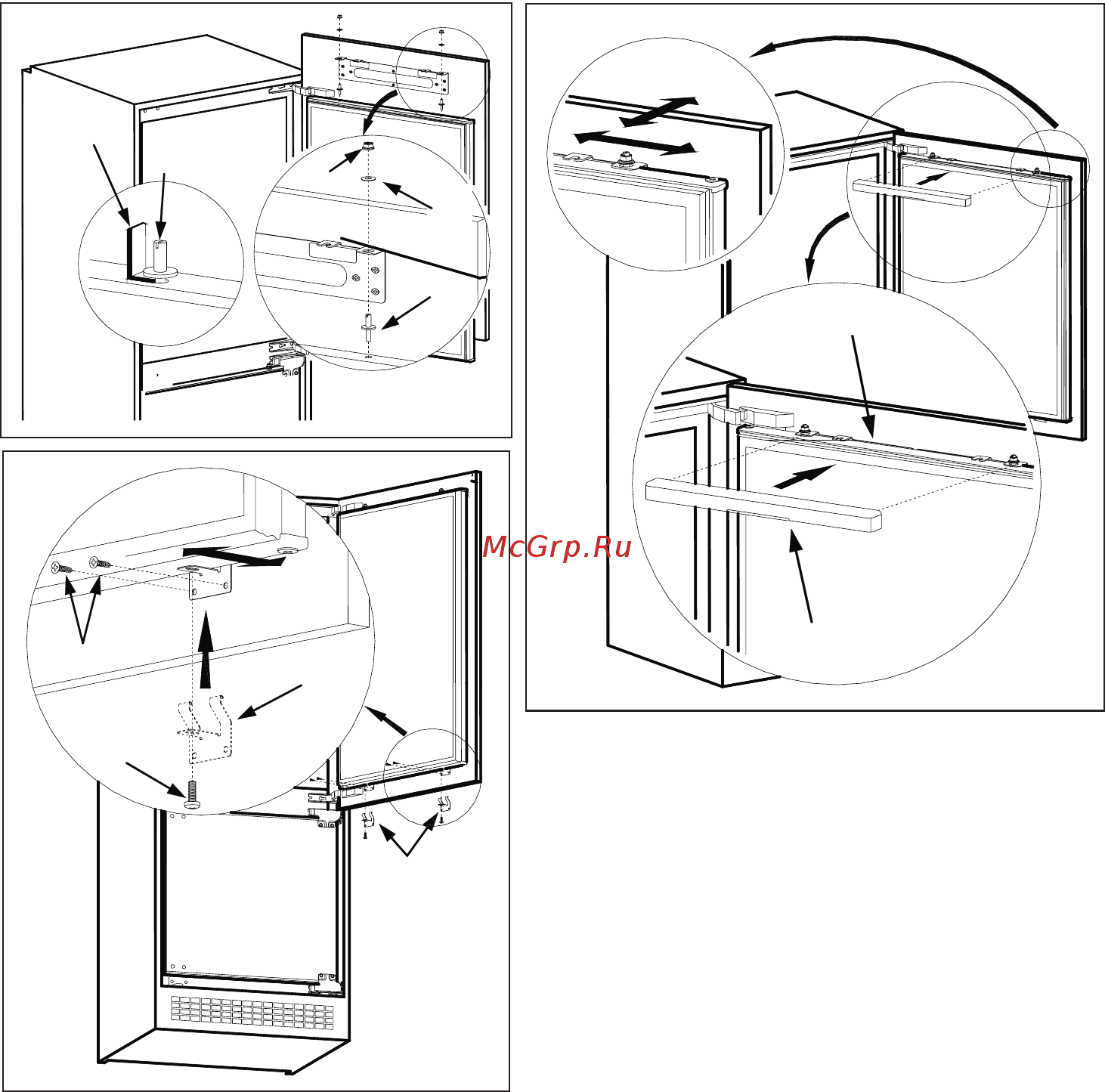 McGrp.Ru