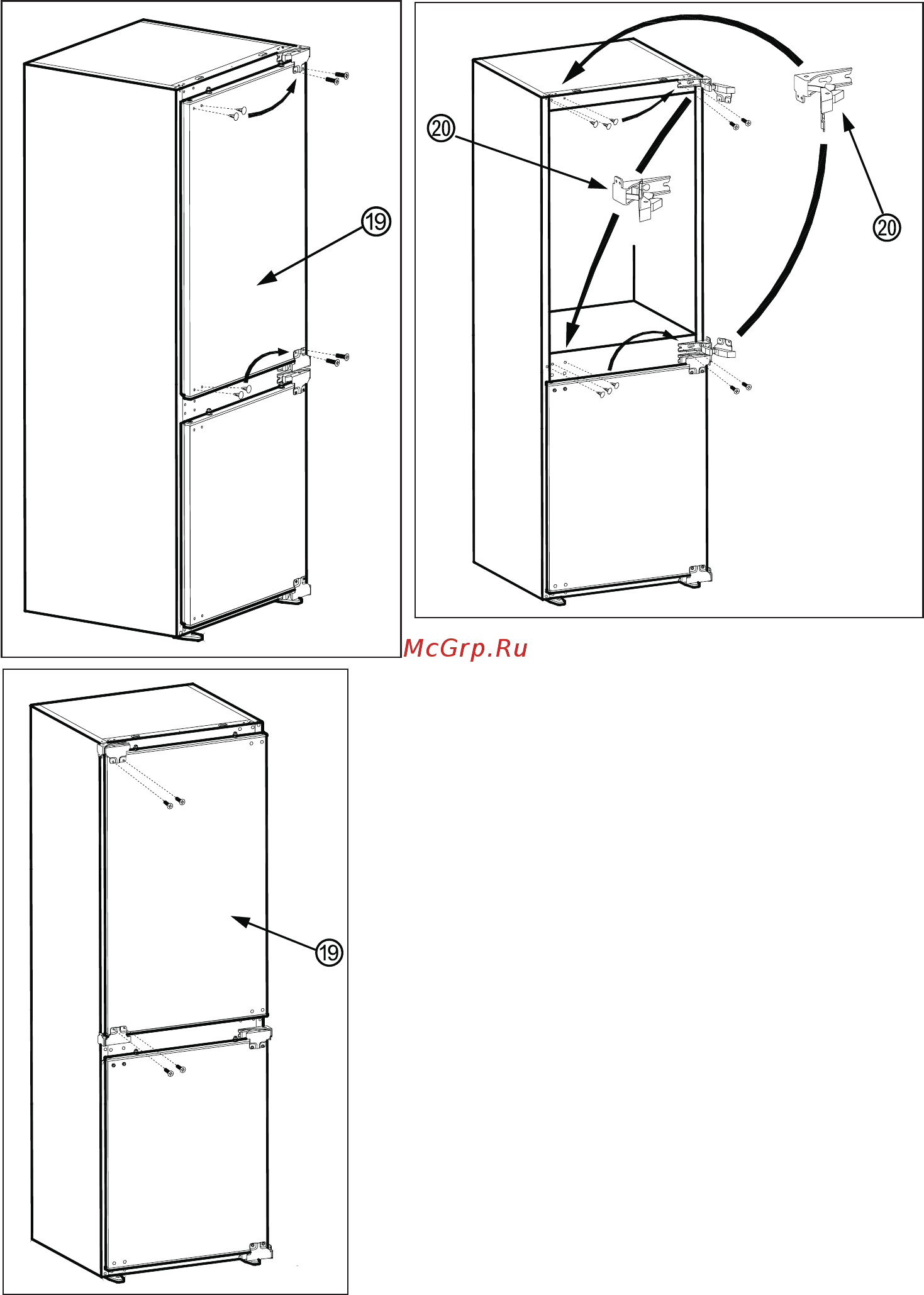 19

20

20

McGrp.Ru

19