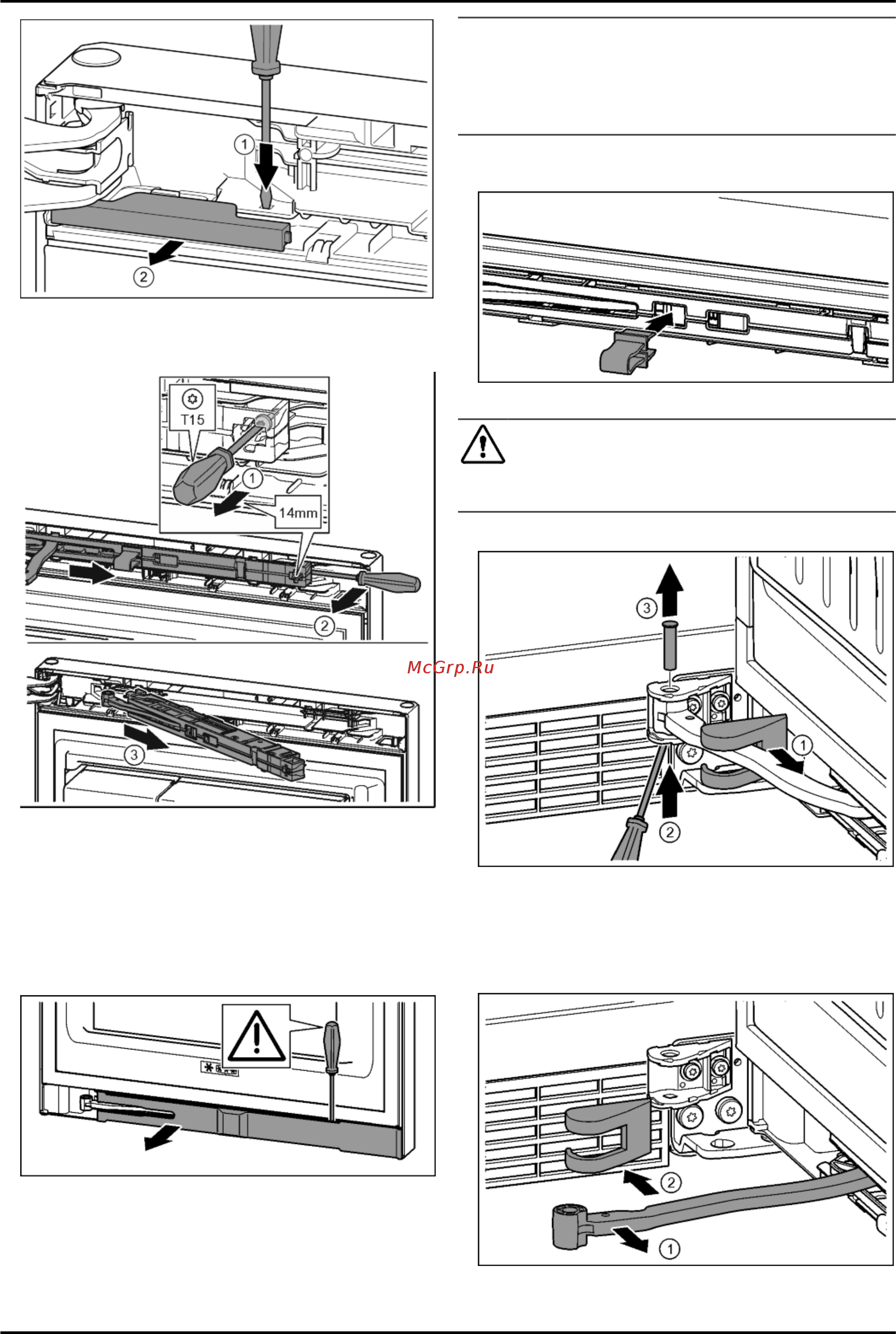 1

2

T15

1

14mm

2

3

McGrp.Ru

3

1

2

2

1