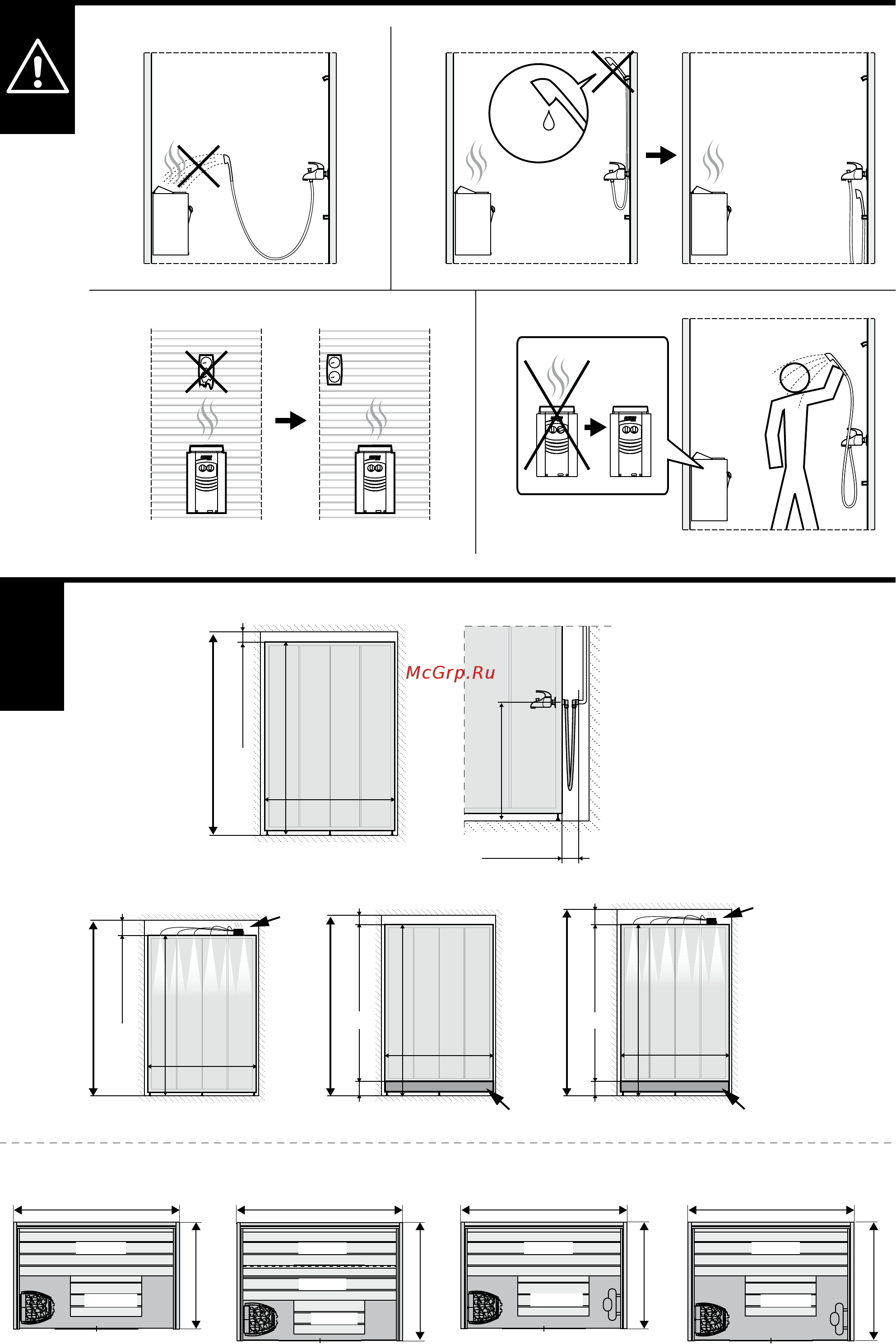 McGrp.Ru