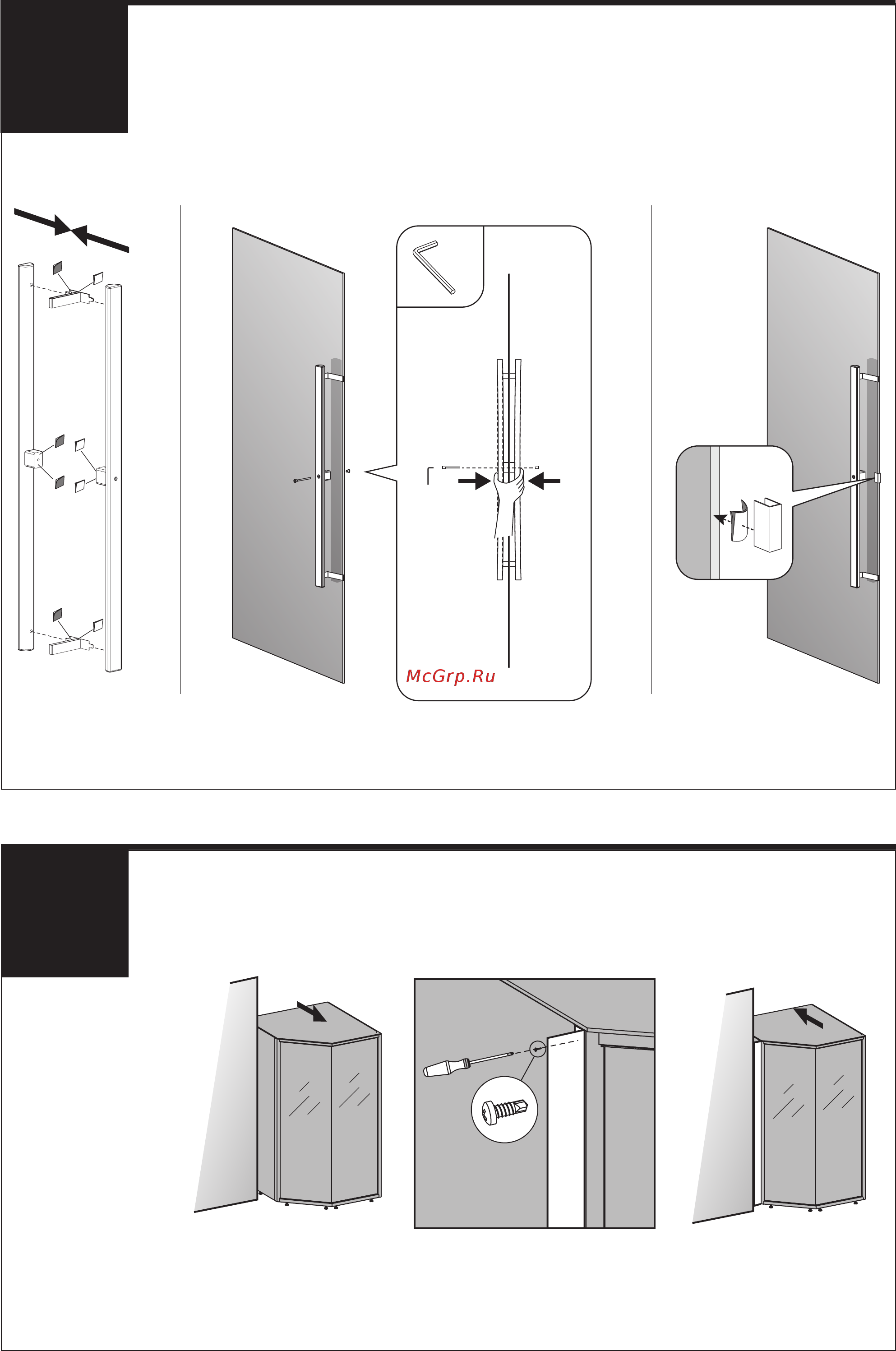 McGrp.Ru