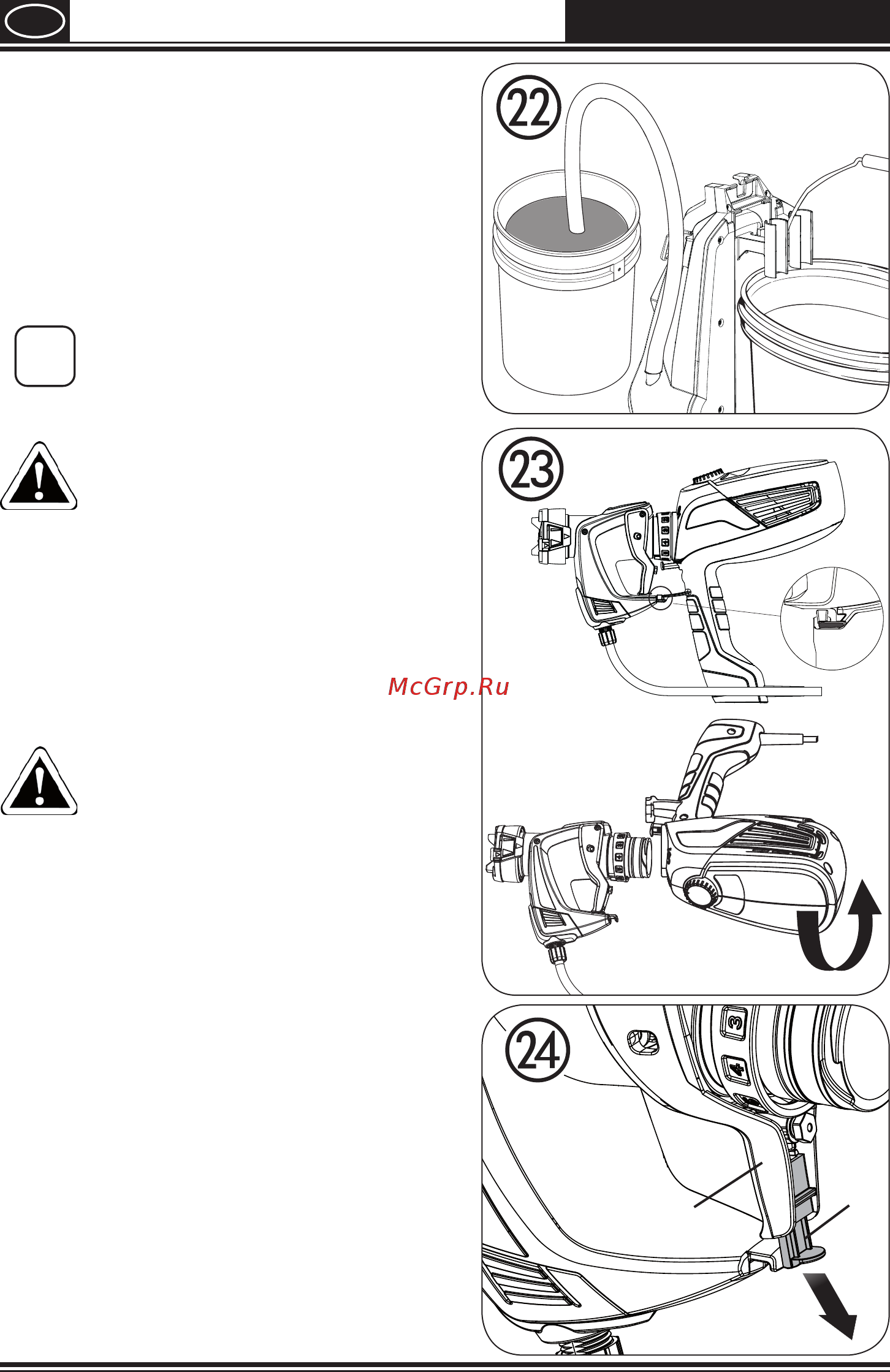 22

23

McGrp.Ru

24

3

4